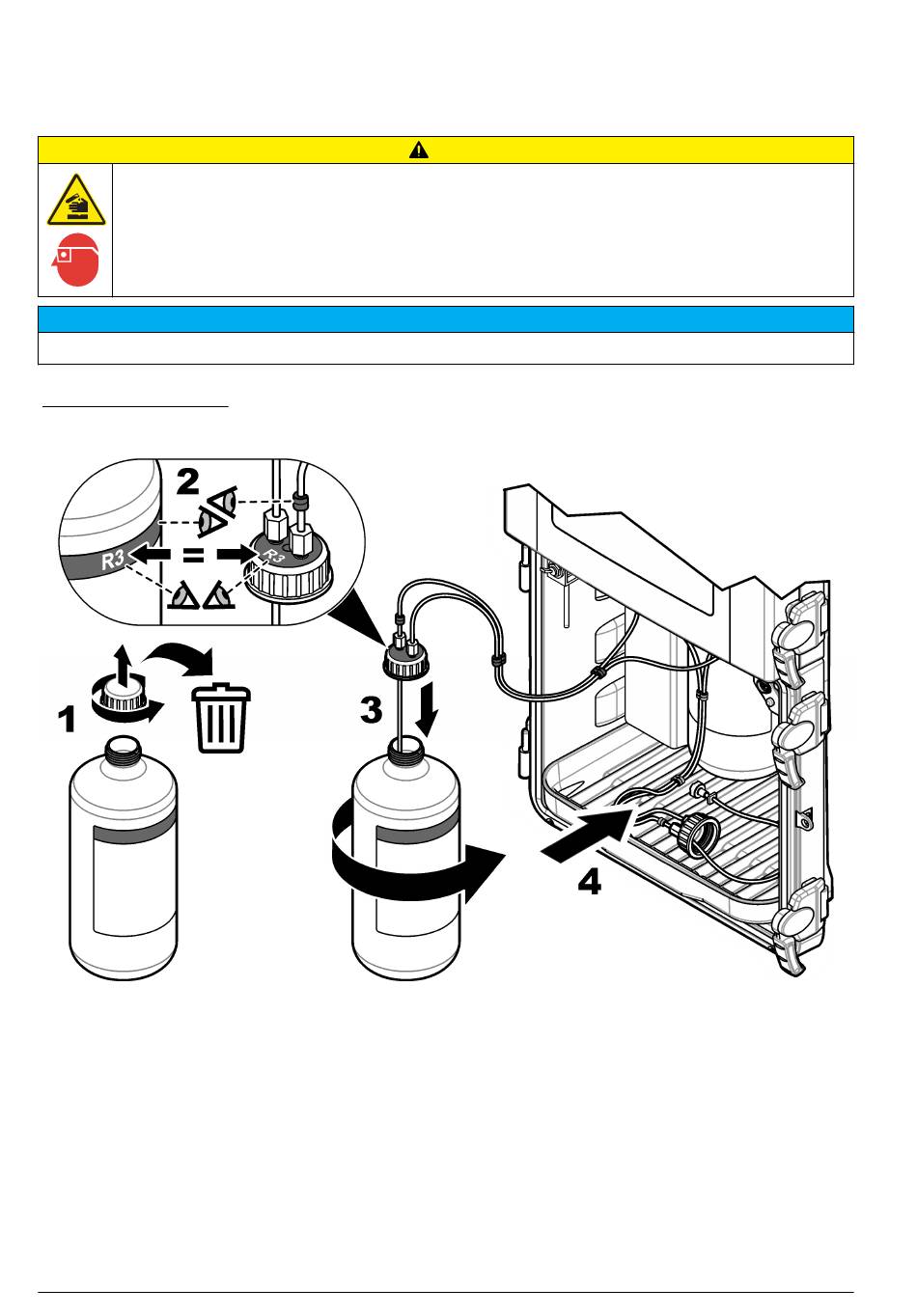 2

R3

R3

1

3

4