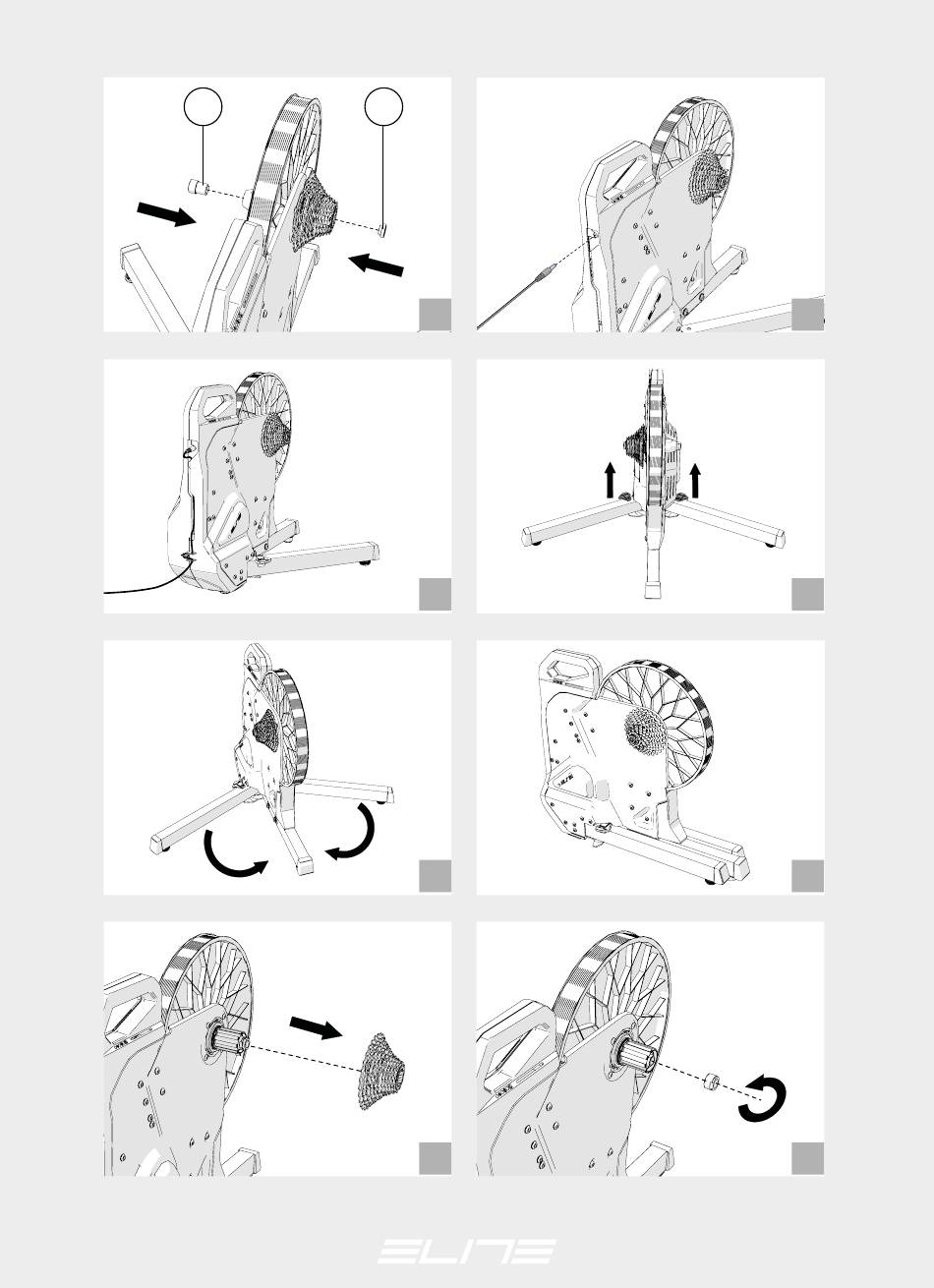 ELITE