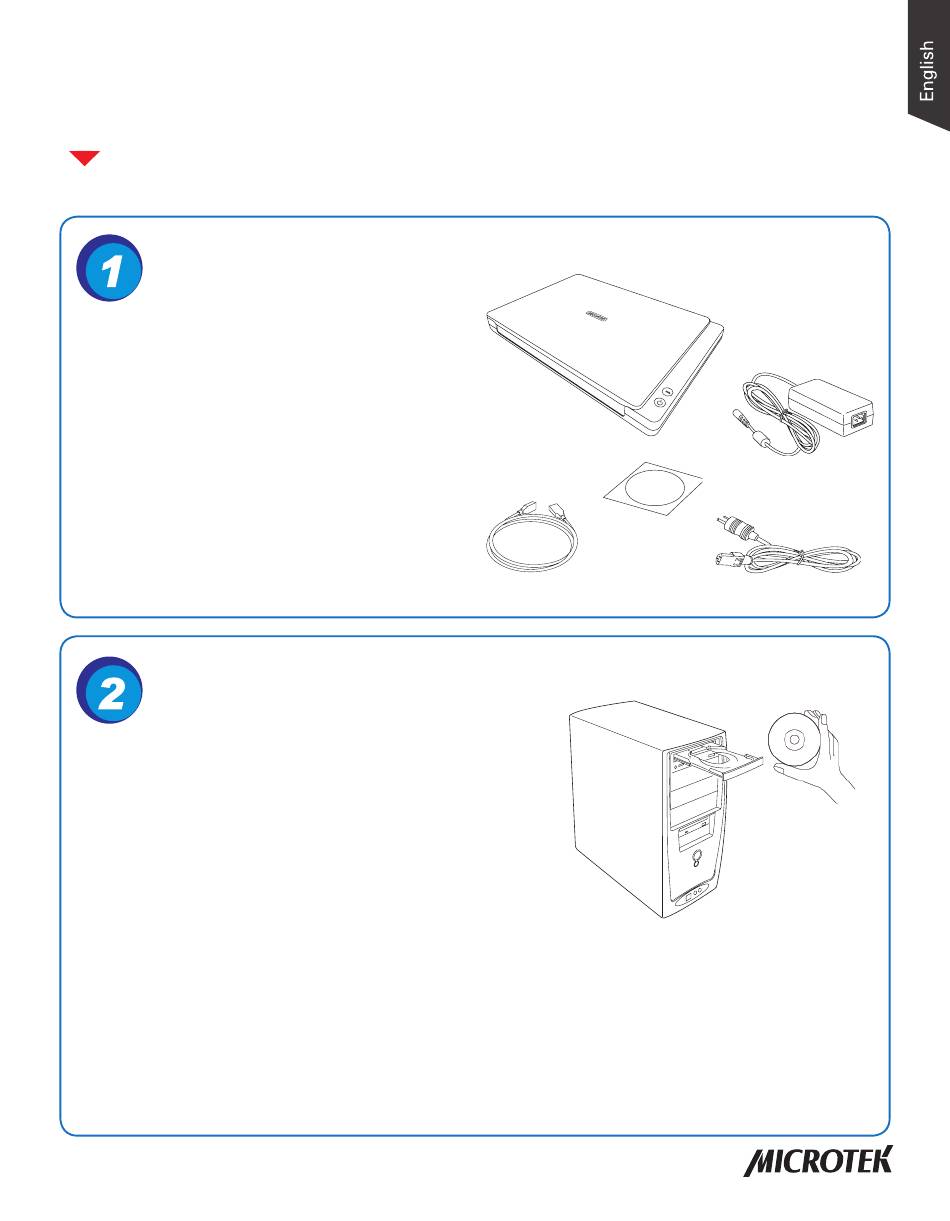 English

1

2

MICROTEK