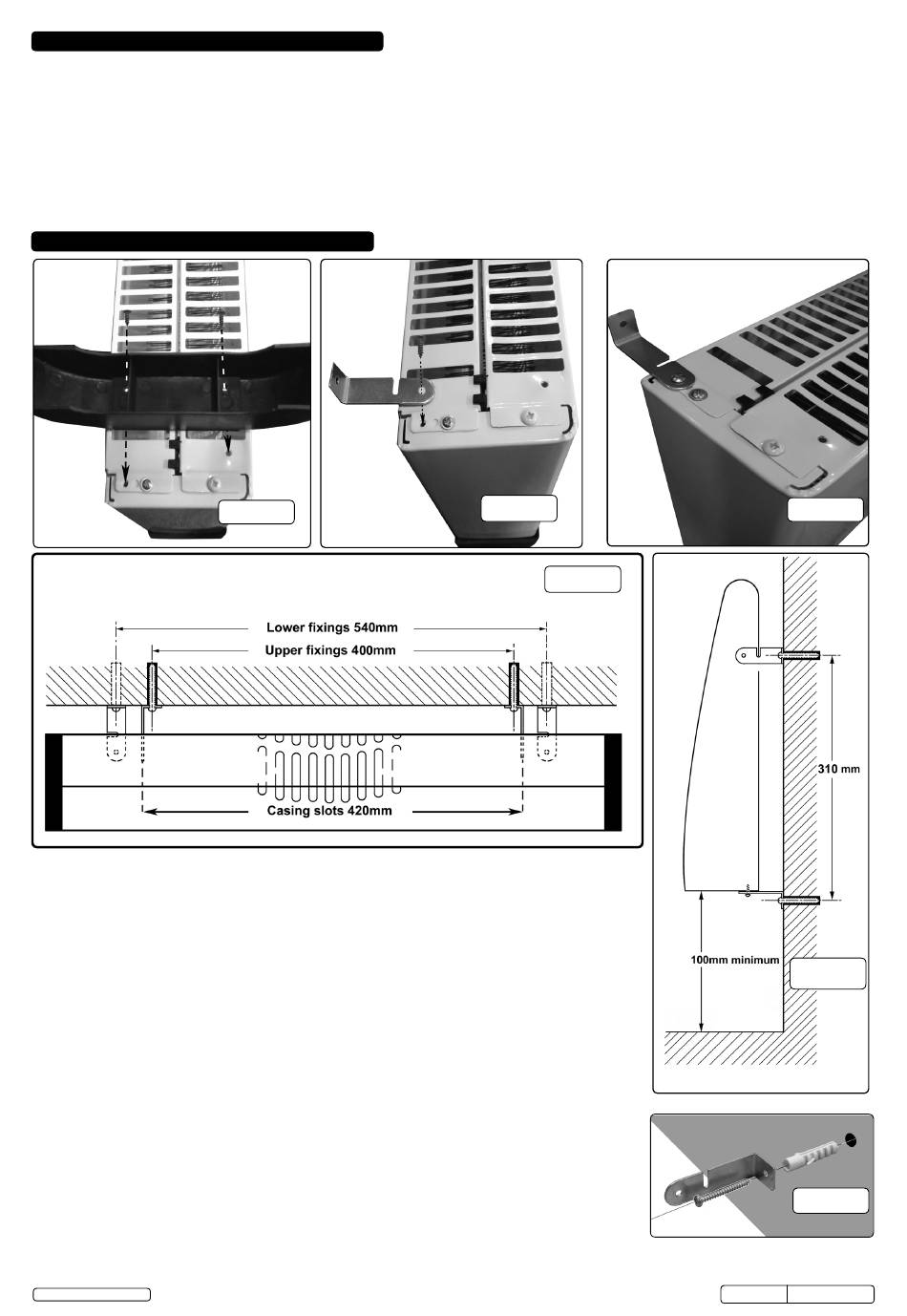 Lower fixings 540mm

Upper fixings 400mm

Casing slots 420mm

310 mm

100mm minimum