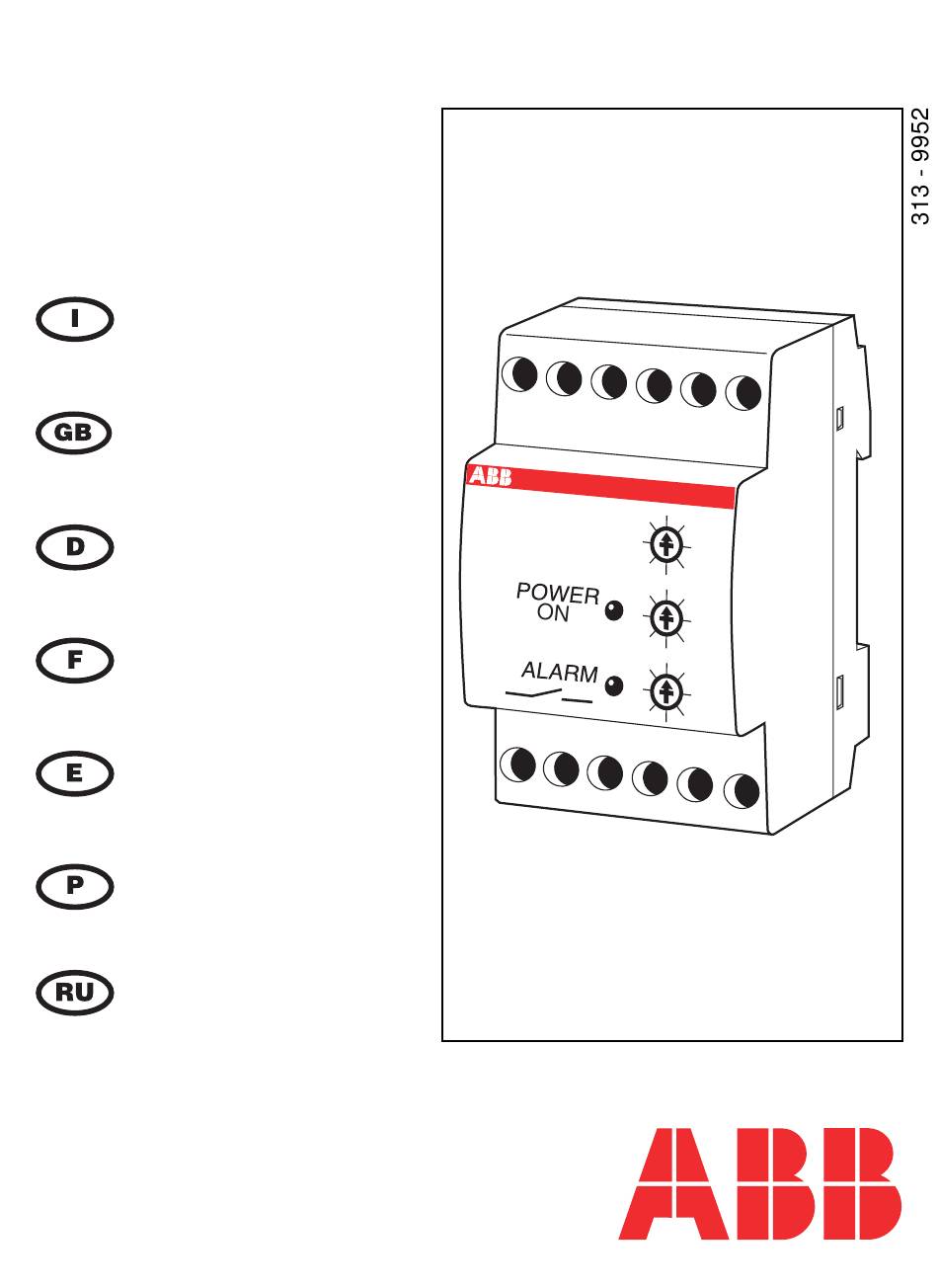 313 - 9952

I

GB

D

F

E

P

RU

ABB

POWER ON

ALARM

ABB