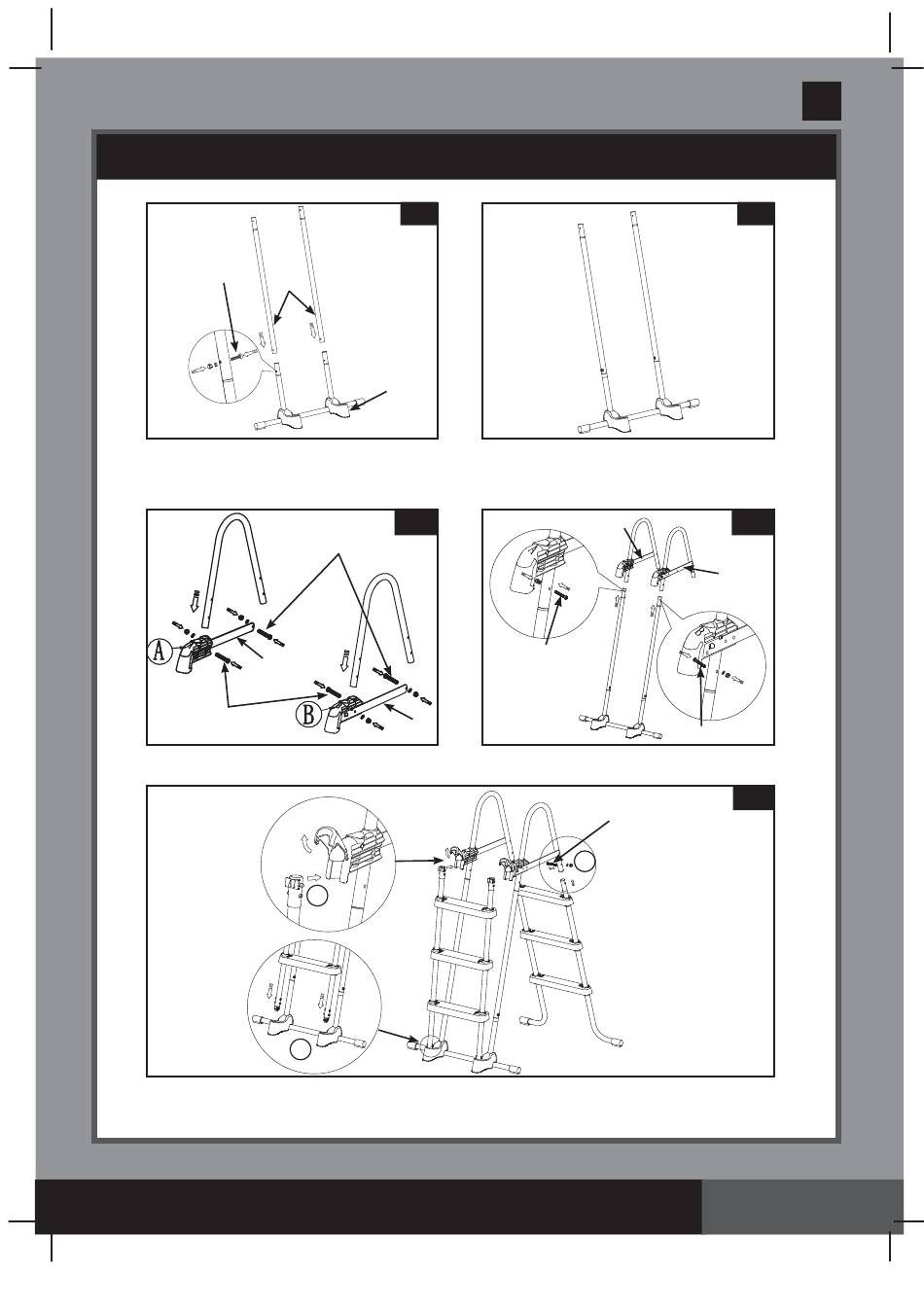 A

B