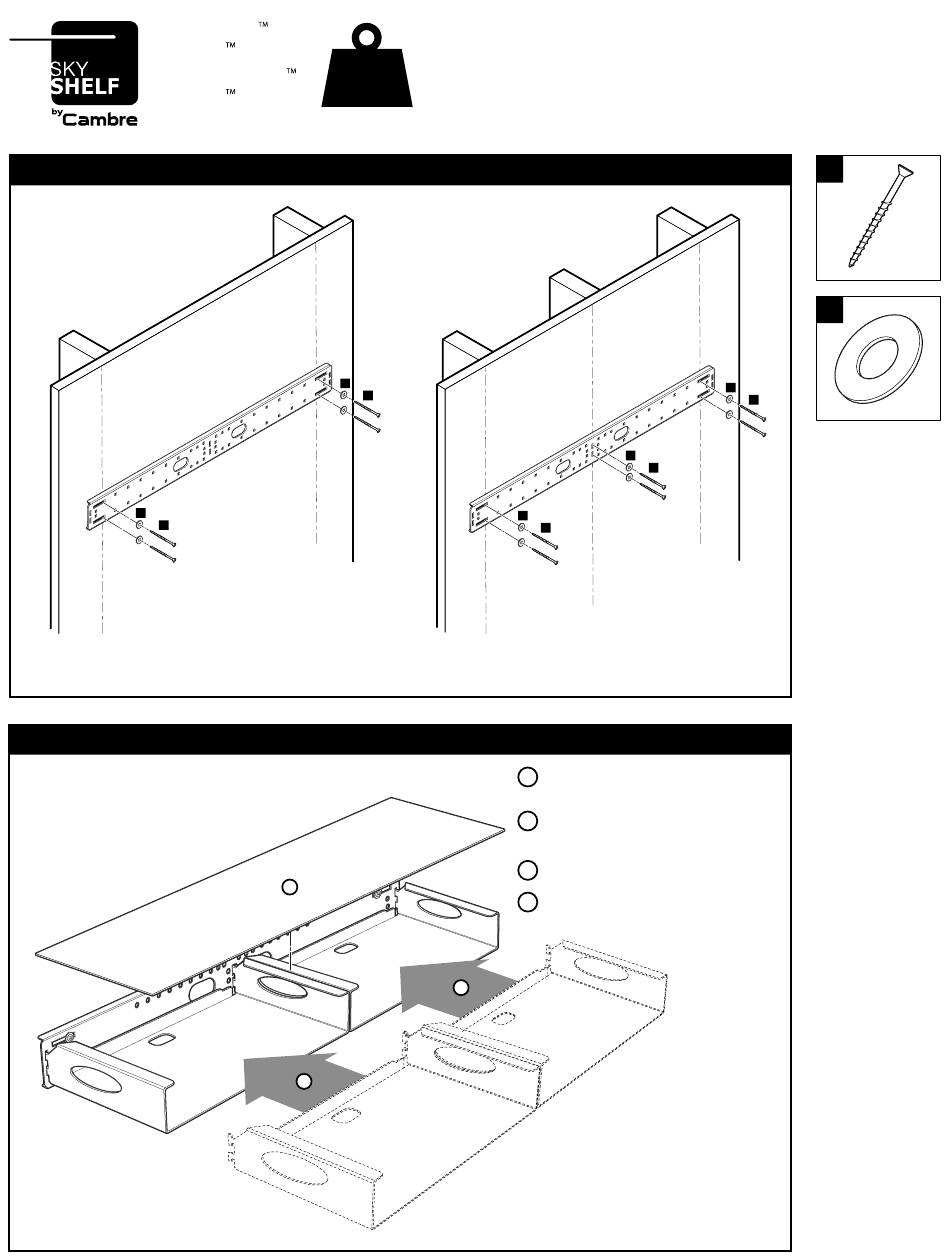 SKY
SHELF
by Cambre

™
™
™
™