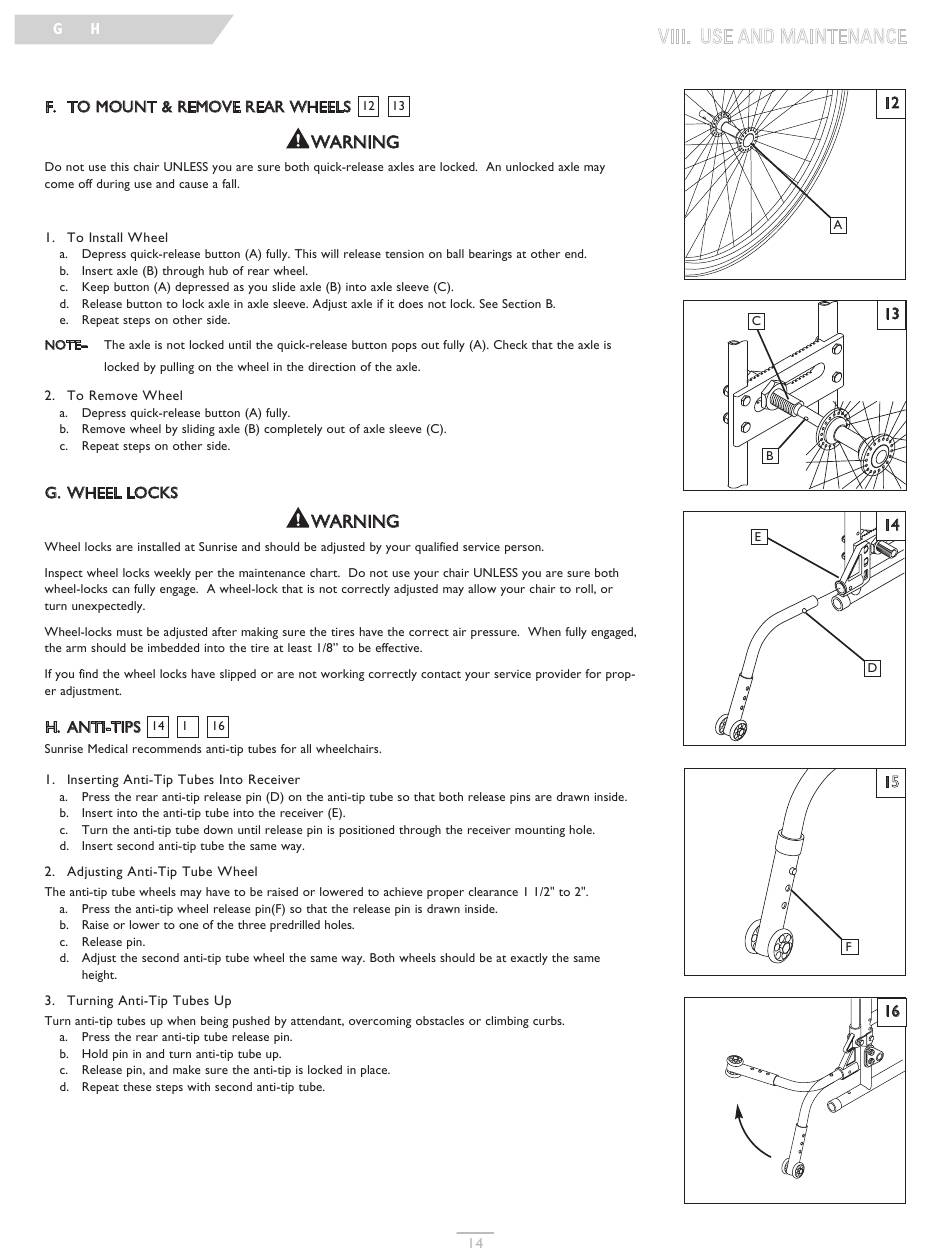 G H

VIII. USE AND MAINTENANCE

F. TO MOUNT & REMOVE REAR WHEELS 12 13

WARNING

Do not use this chair UNLESS you are sure both quick-release axles are locked. An unlocked axle may come off during use and cause a fall.

1. To Install Wheel
a. Depress quick-release button (A) fully. This will release tension on ball bearings at other end.
b. Insert axle (B) through hub of rear wheel.
c. Keep button (A) depressed as you slide axle (B) into axle sleeve (C).
d. Release button to lock axle in axle sleeve. Adjust axle if it does not lock. See Section B.
e. Repeat steps on other side.

NOTE– The axle is not locked until the quick-release button pops out fully (A). Check that the axle is locked by pulling on the wheel in the direction of the axle.

2. To Remove Wheel
a. Depress quick-release button (A) fully.
b. Remove wheel by sliding axle (B) completely out of axle sleeve (C).
c. Repeat steps on other side.

G. WHEEL LOCKS

WARNING

Wheel locks are installed at Sunrise and should be adjusted by your qualified service person.

Inspect wheel locks weekly per the maintenance chart. Do not use your chair UNLESS you are sure both wheel-locks can fully engage. A wheel-lock that is not correctly adjusted may allow your chair to roll, or turn unexpectedly.

Wheel-locks must be adjusted after making sure the tires have the correct air pressure. When fully engaged, the arm should be imbedded into the tire at least 1/8" to be effective.

If you find the wheel locks have slipped or are not working correctly contact your service provider for proper adjustment.

H. ANTI-TIPS 14 1 16

Sunrise Medical recommends anti-tip tubes for all wheelchairs.

1. Inserting Anti-Tip Tubes Into Receiver
a. Press the rear anti-tip release pin (D) on the anti-tip tube so that both release pins are drawn inside.
b. Insert into the anti-tip tube into the receiver (E).
c. Turn the anti-tip tube down until release pin is positioned through the receiver mounting hole.
d. Insert second anti-tip tube the same way.

2. Adjusting Anti-Tip Tube Wheel
The anti-tip tube wheels may have to be raised or lowered to achieve proper clearance 1 1/2" to 2".
a. Press the anti-tip wheel release pin(F) so that the release pin is drawn inside.
b. Raise or lower to one of the three predrilled holes.
c. Release pin.
d. Adjust the second anti-tip tube wheel the same way. Both wheels should be at exactly the same height.

3. Turning Anti-Tip Tubes Up
Turn anti-tip tubes up when being pushed by attendant, overcoming obstacles or climbing curbs.
a. Press the rear anti-tip tube release pin.
b. Hold pin in and turn anti-tip tube up.
c. Release pin, and make sure the anti-tip is locked in place.
d. Repeat these steps with second anti-tip tube.

12
A
13
C
B
14
E
D
15
F
16

14