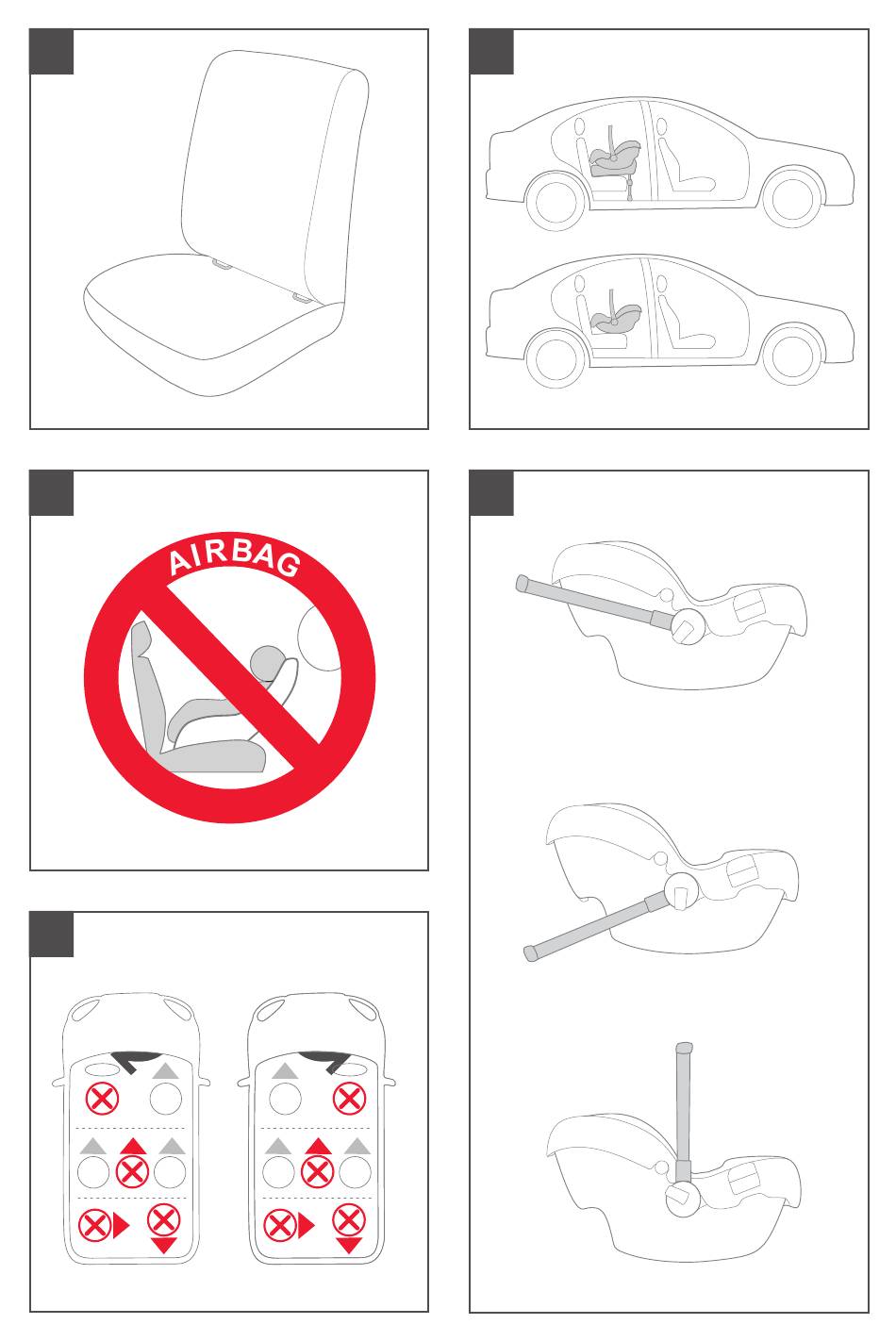 AIRBAG