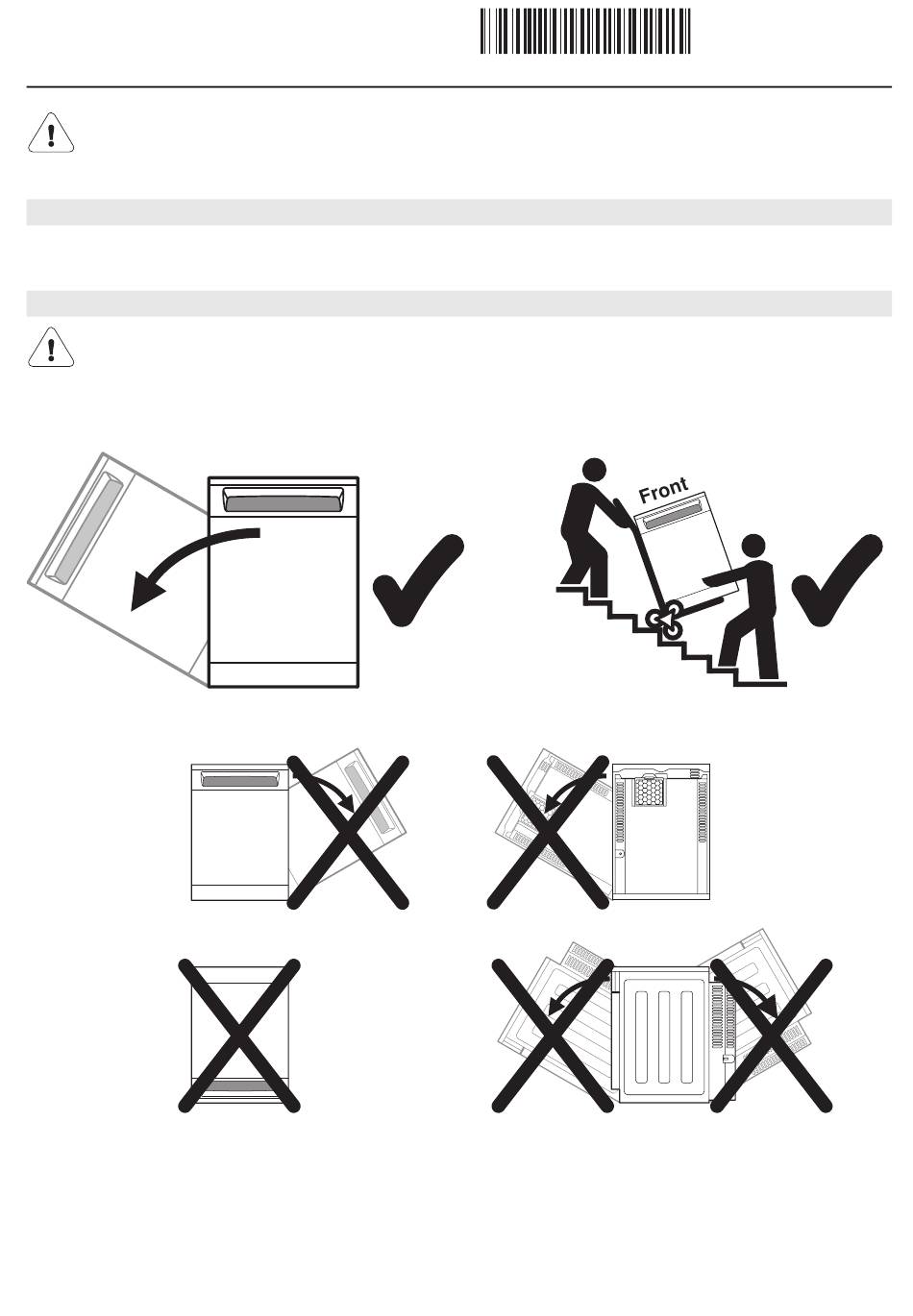 Front