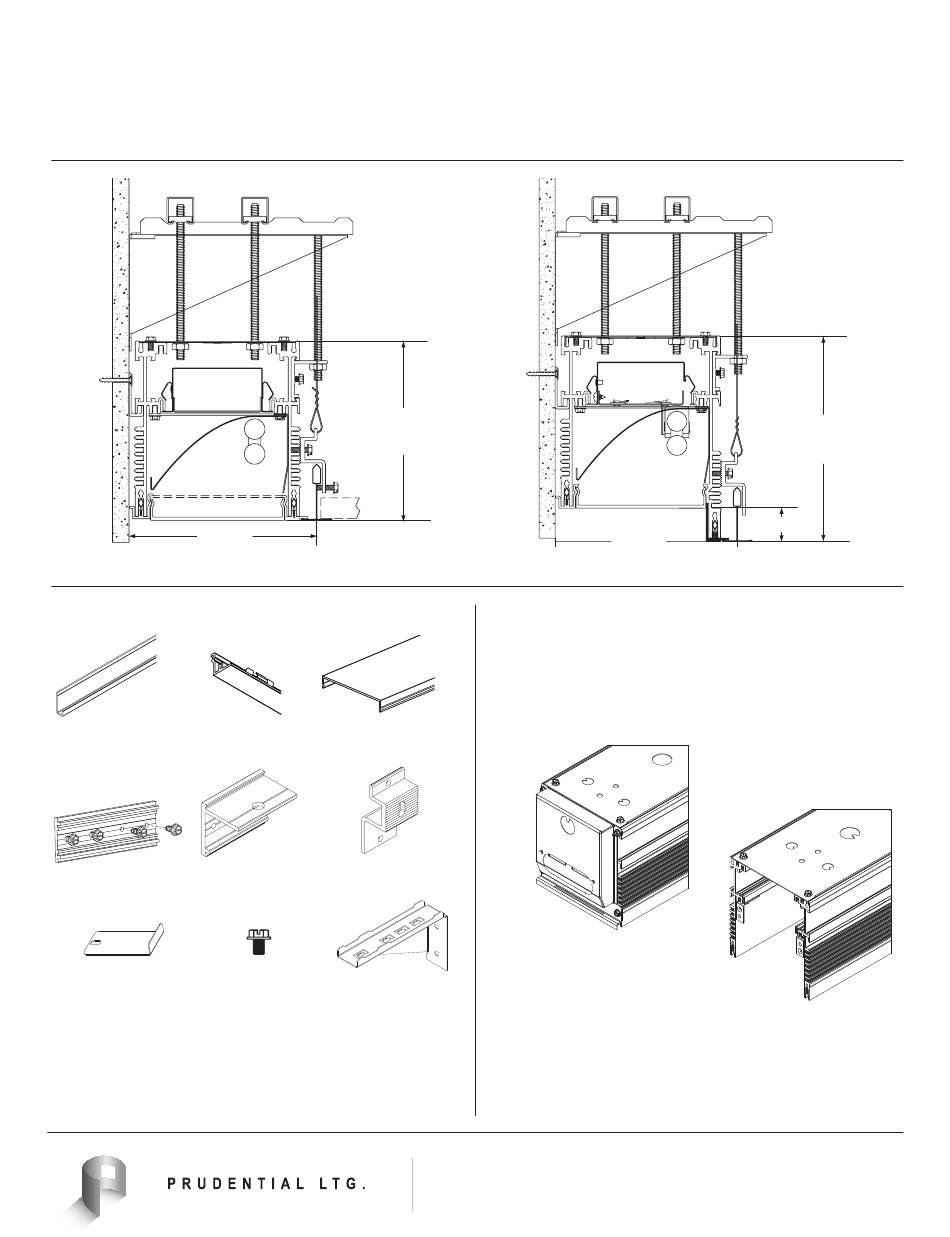 PRUDENTIAL LTG.