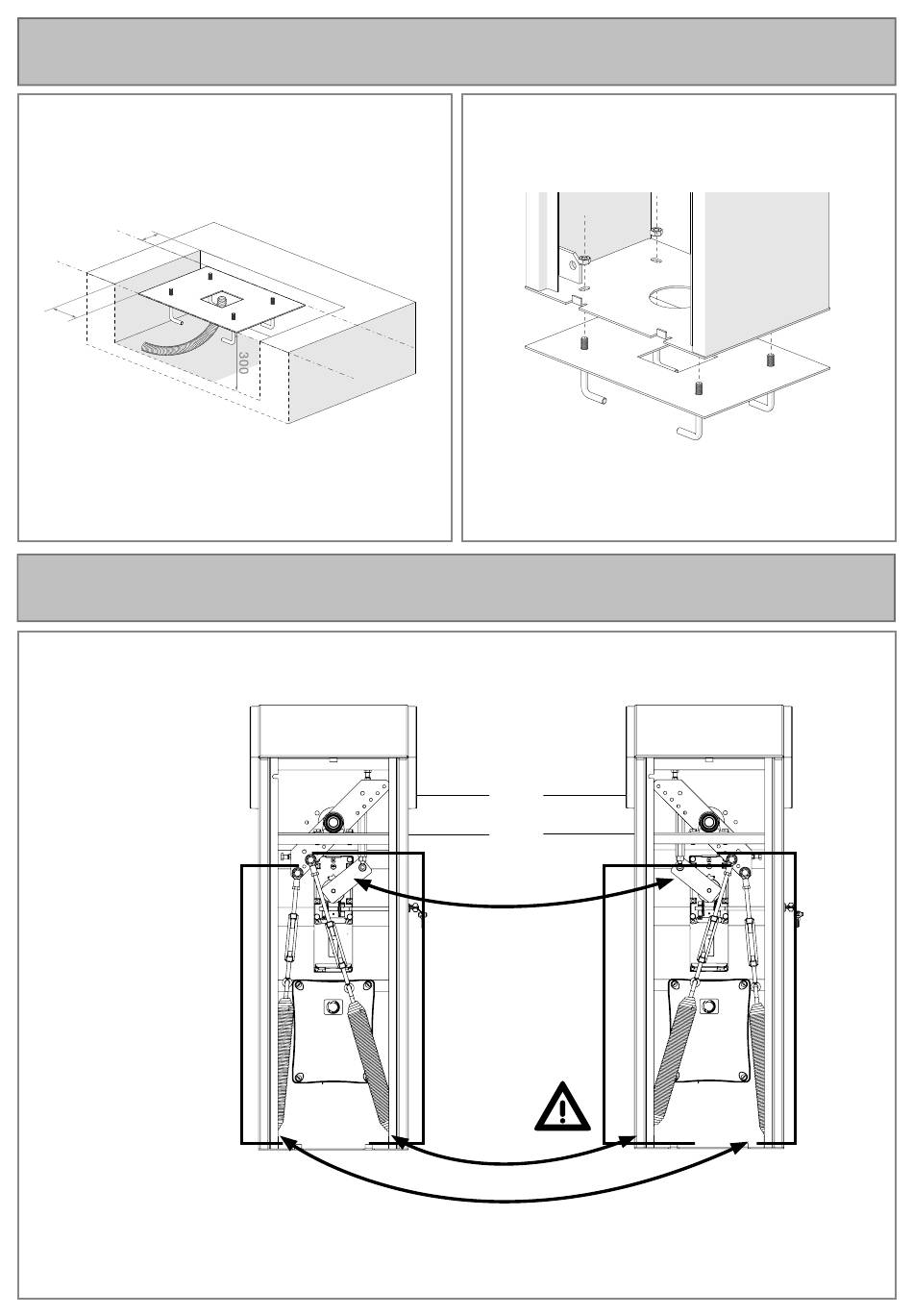 300