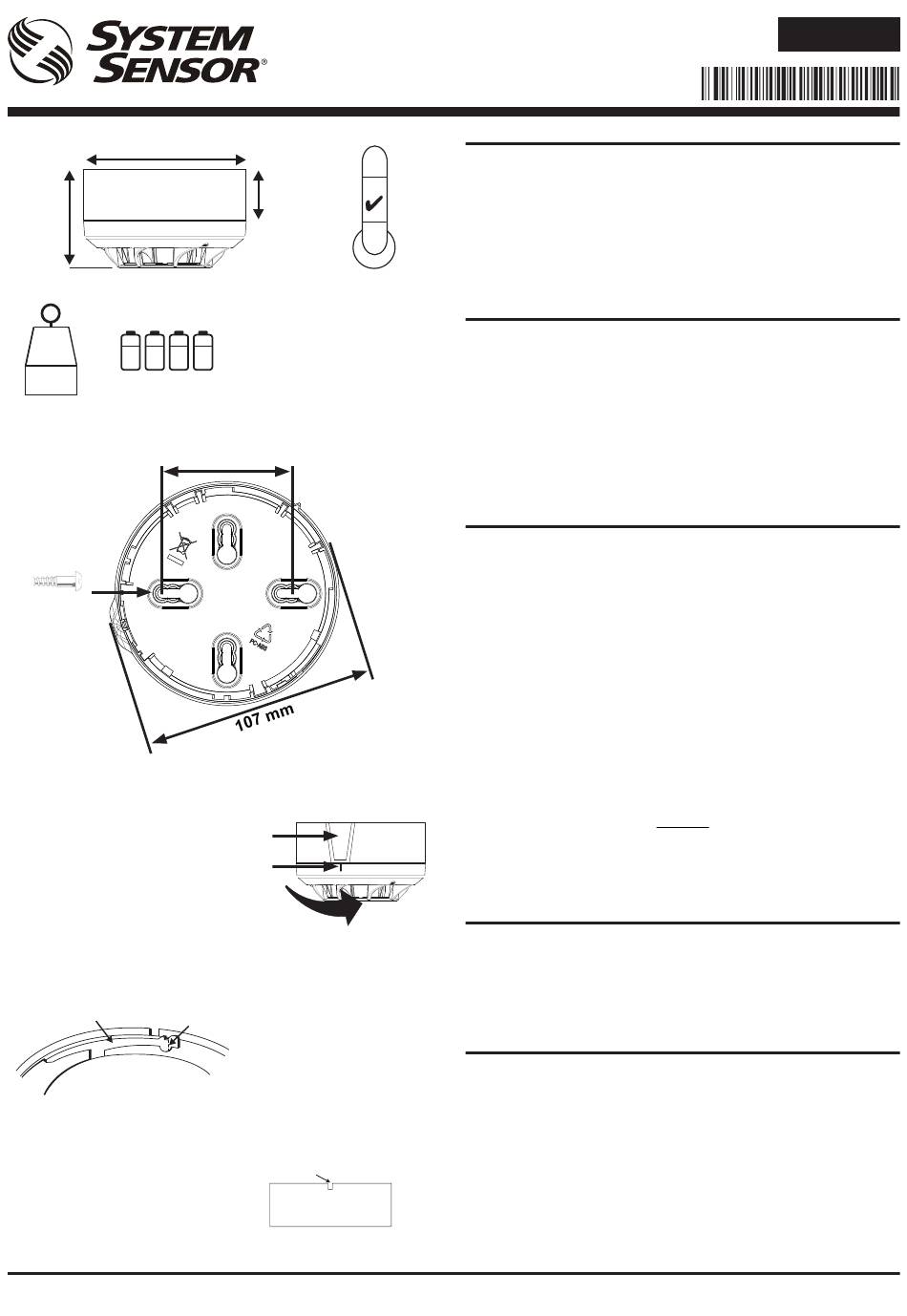 SYSTEM SENSOR®

PC-ABS

107 mm