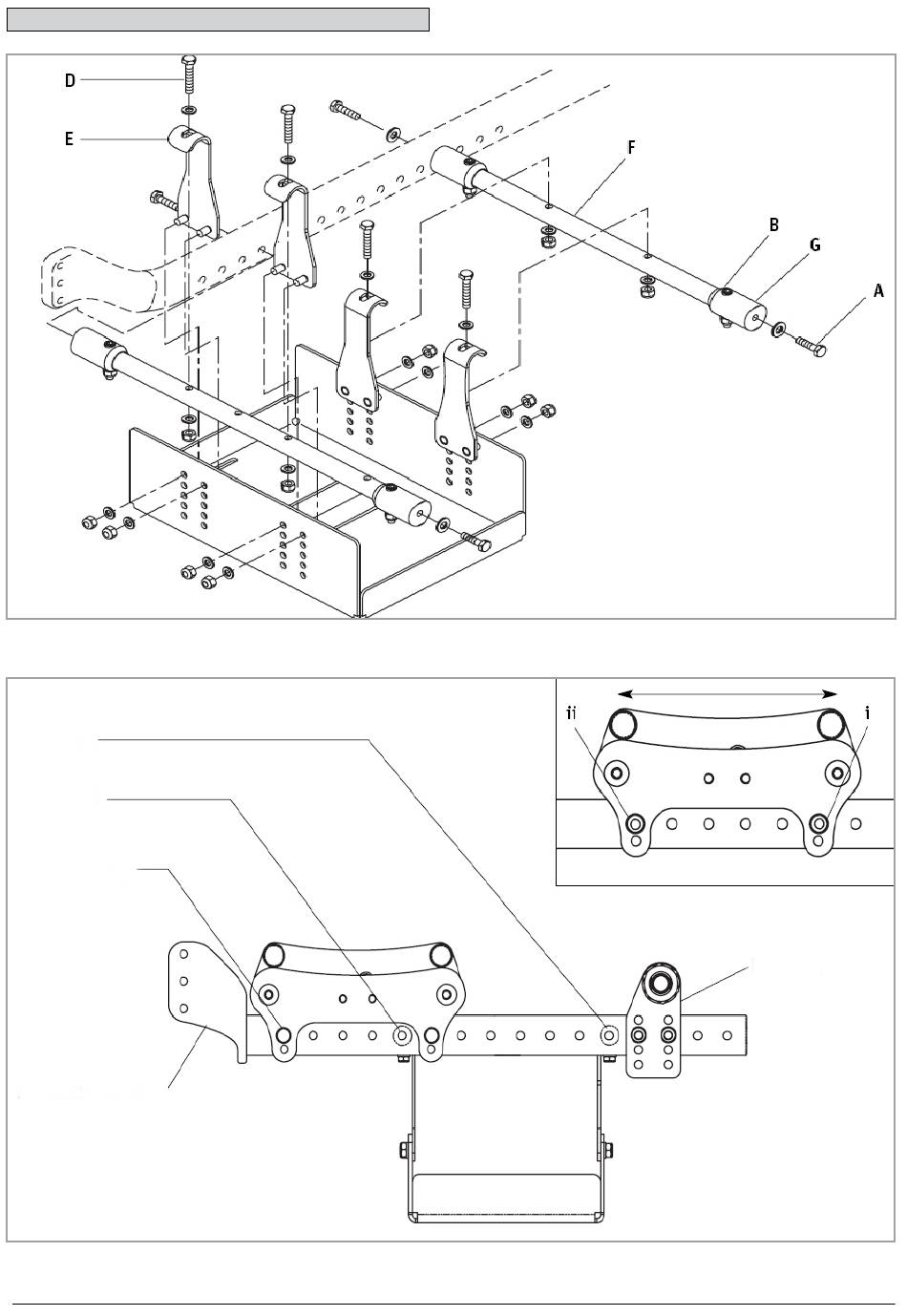 D
E
F
B
G
A

ii
i