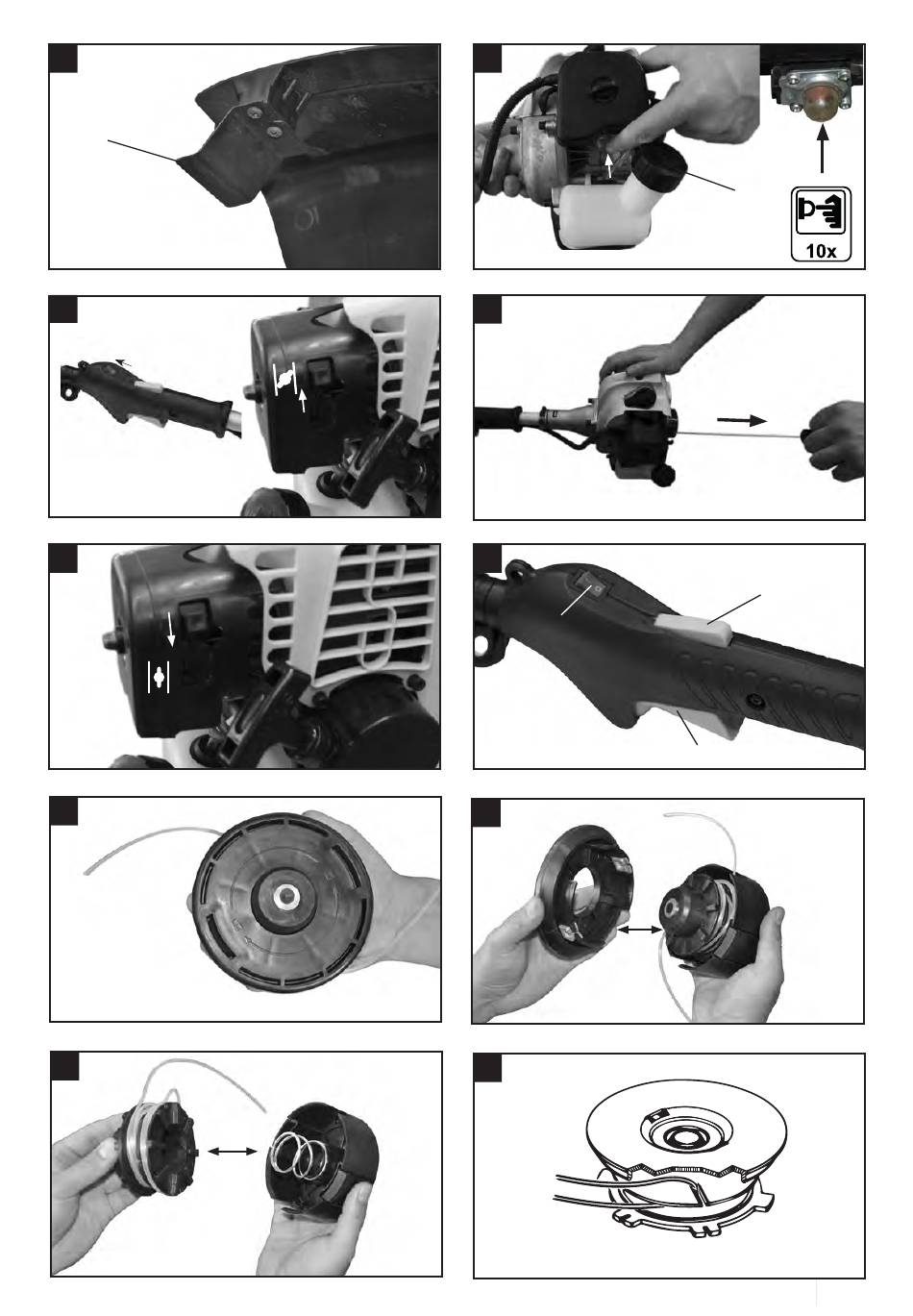 10x