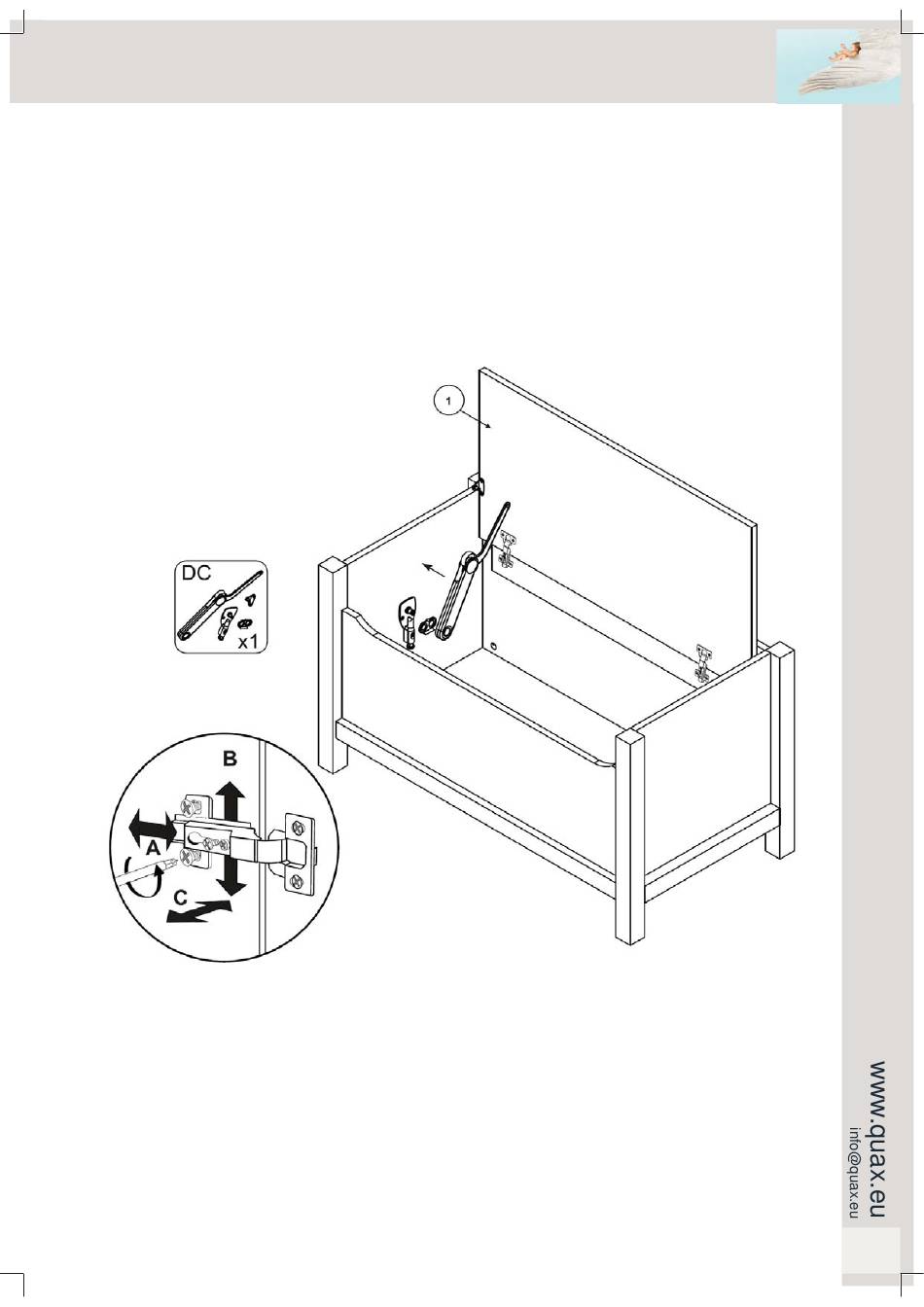 1

DC

x1

B

A

C

www.quax.eu
info@quax.eu