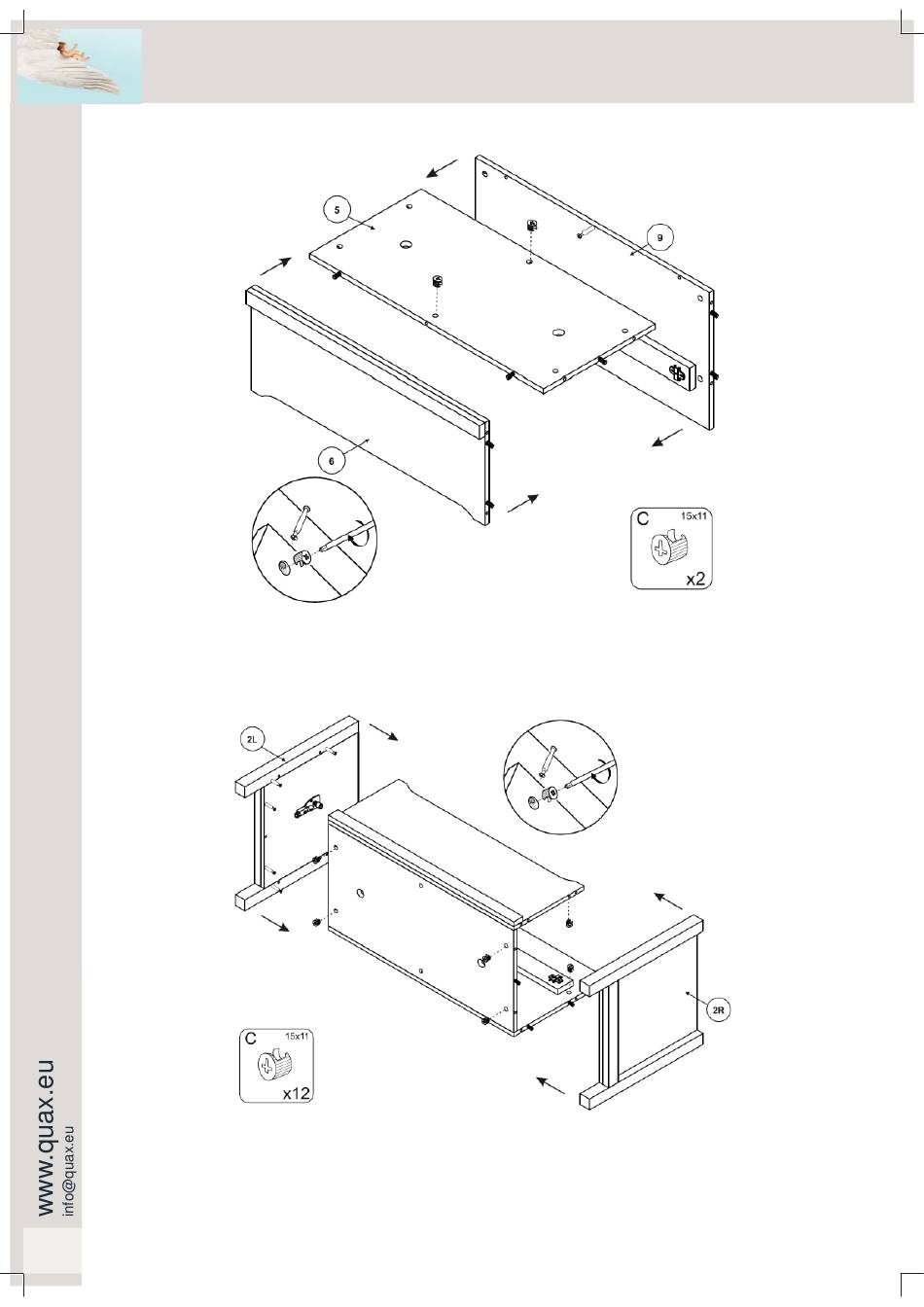 5

9

6

C 15x11

x2

2L

2R

C 15x11

x12

www.quax.eu
info@quax.eu