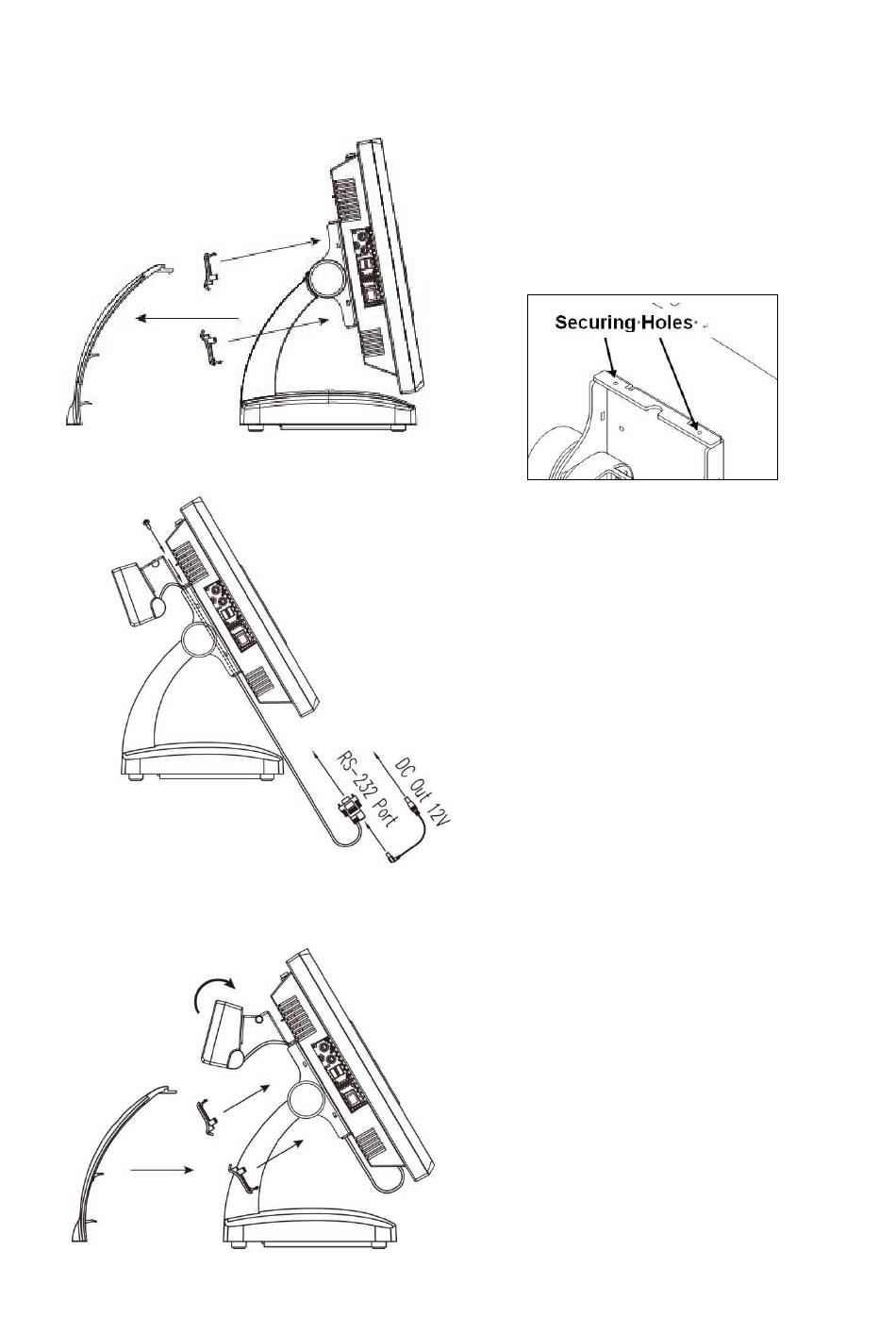 Securing Holes

RS-232 Port

DC Out 12V