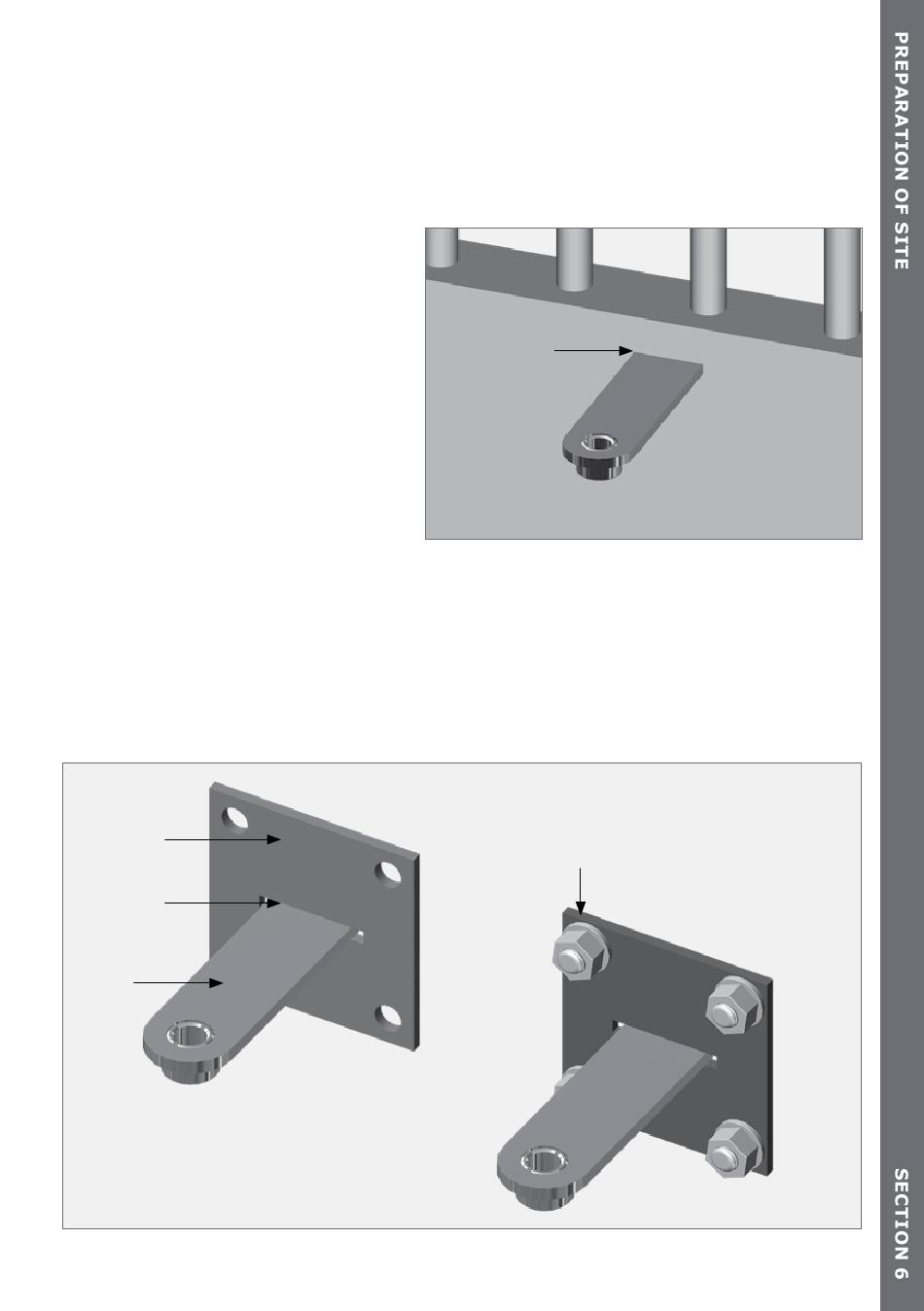 PREPARATION OF SITE

SECTION 6