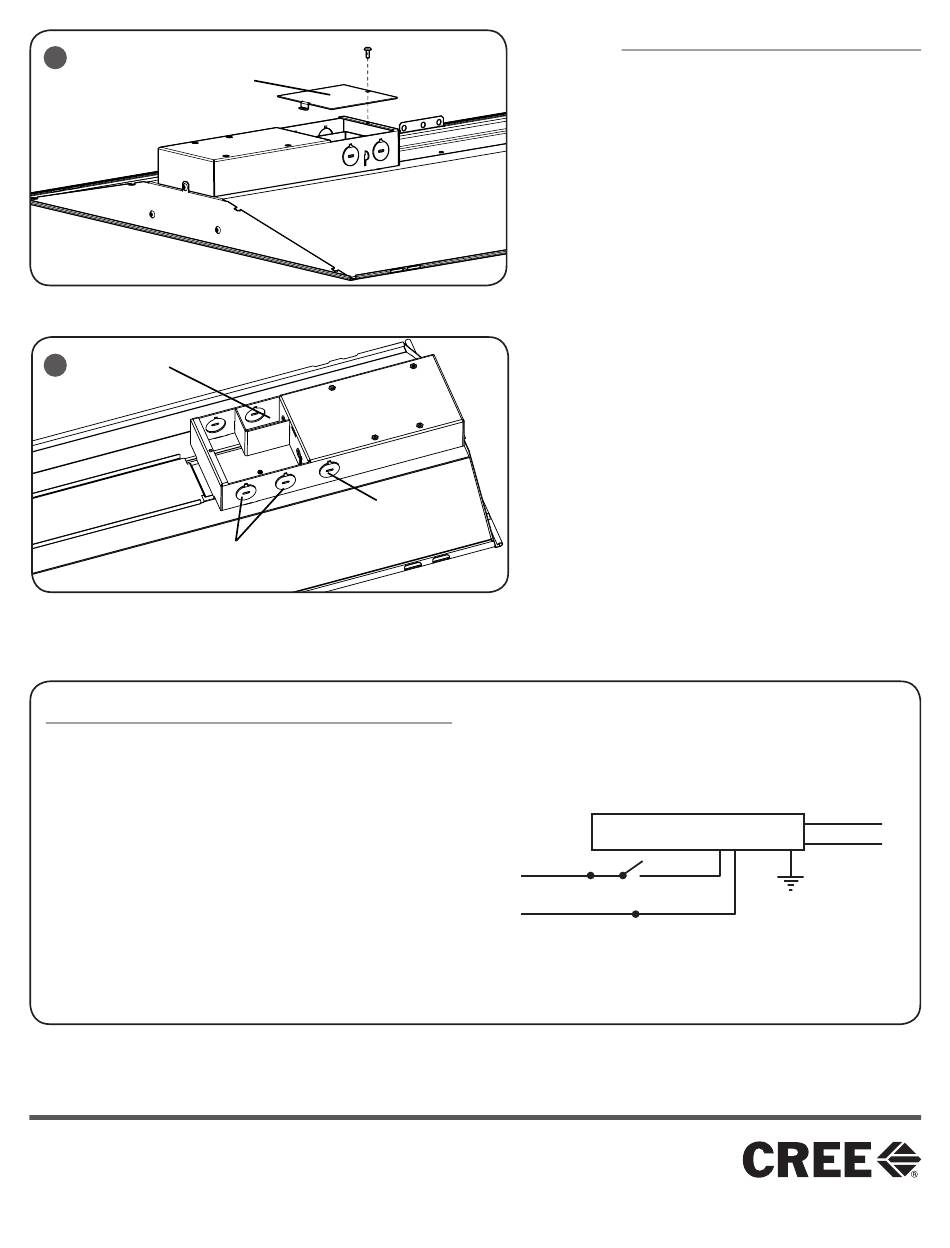 CREE®