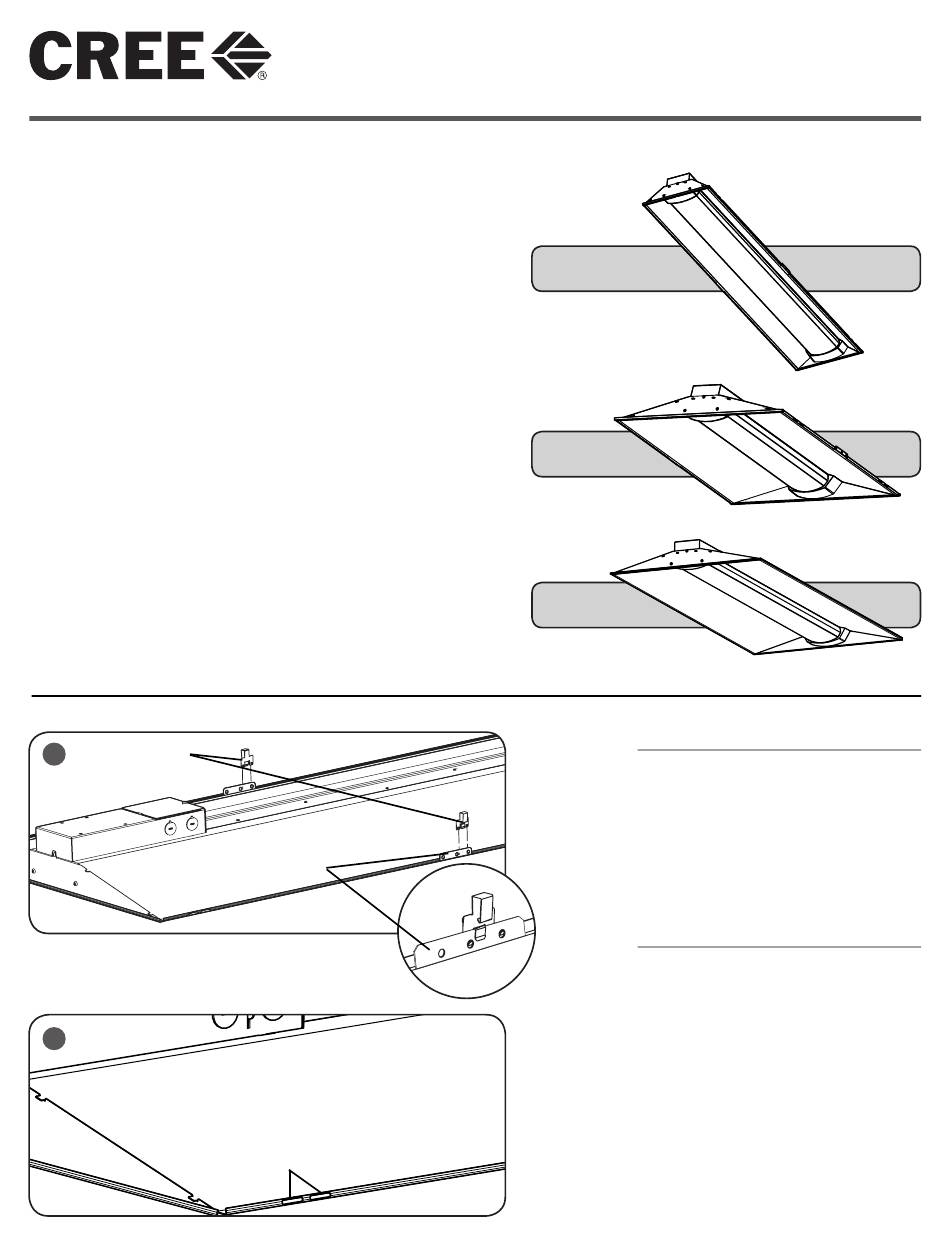 CREE®