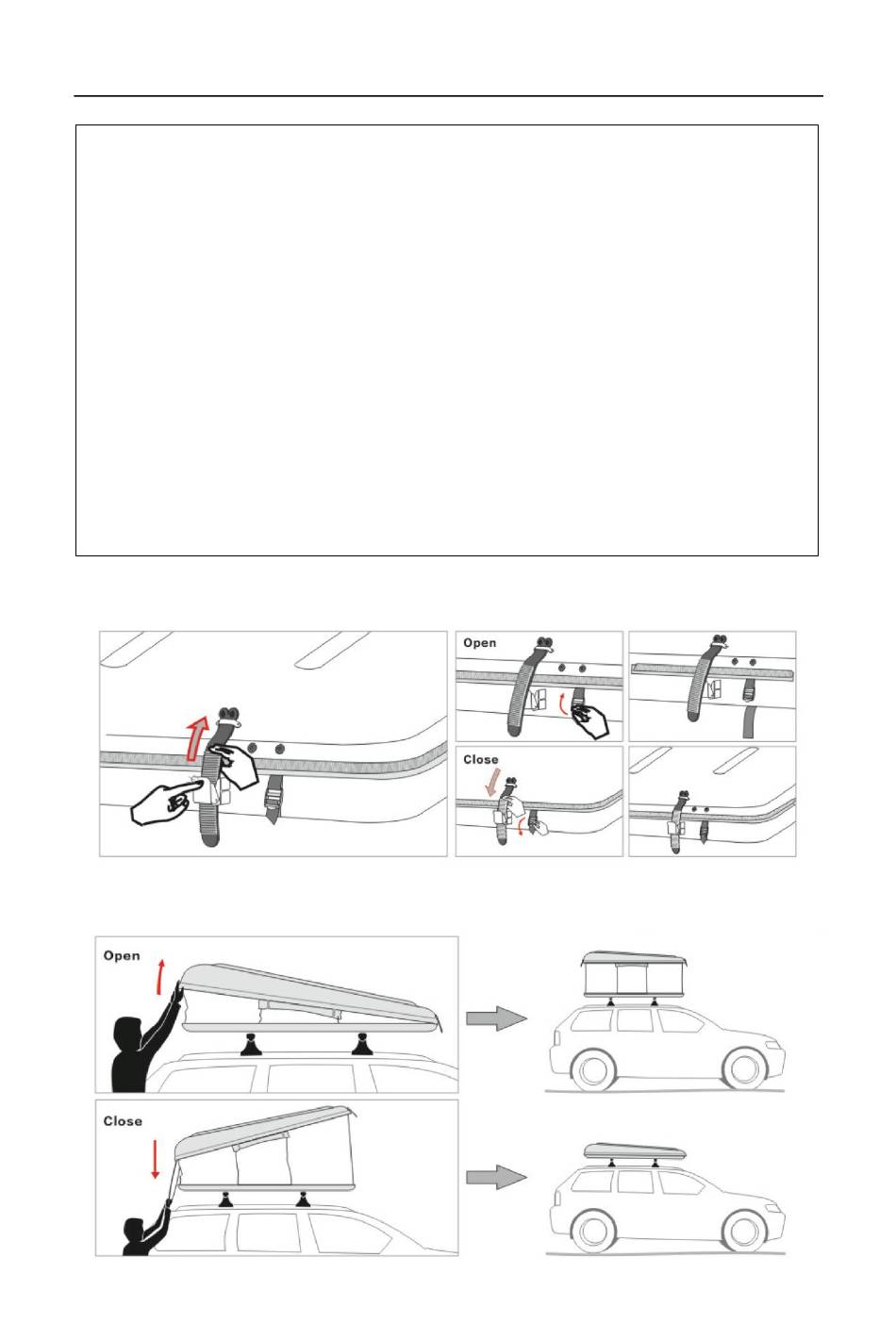 Open

Close

Open

Close