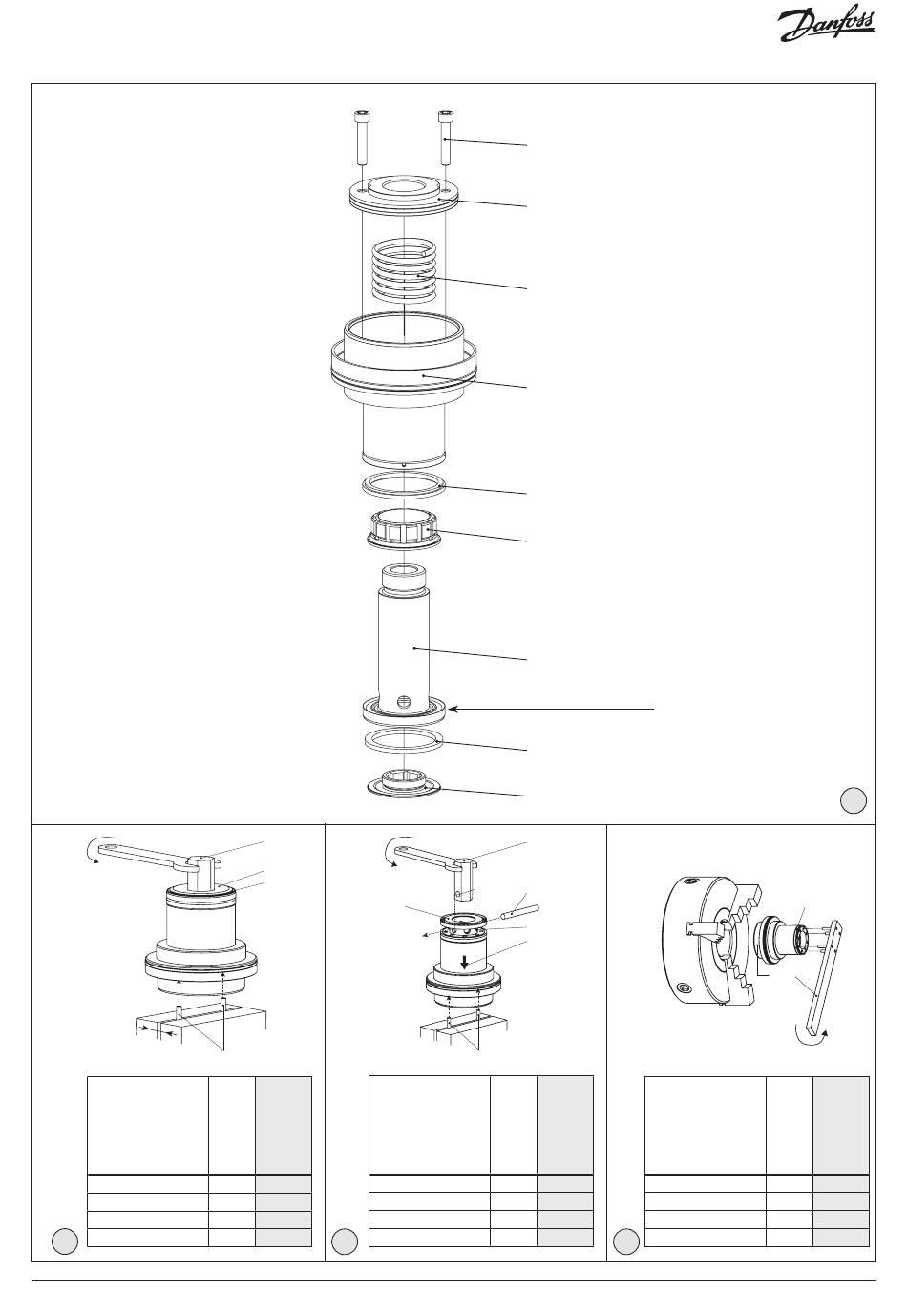 Danfoss