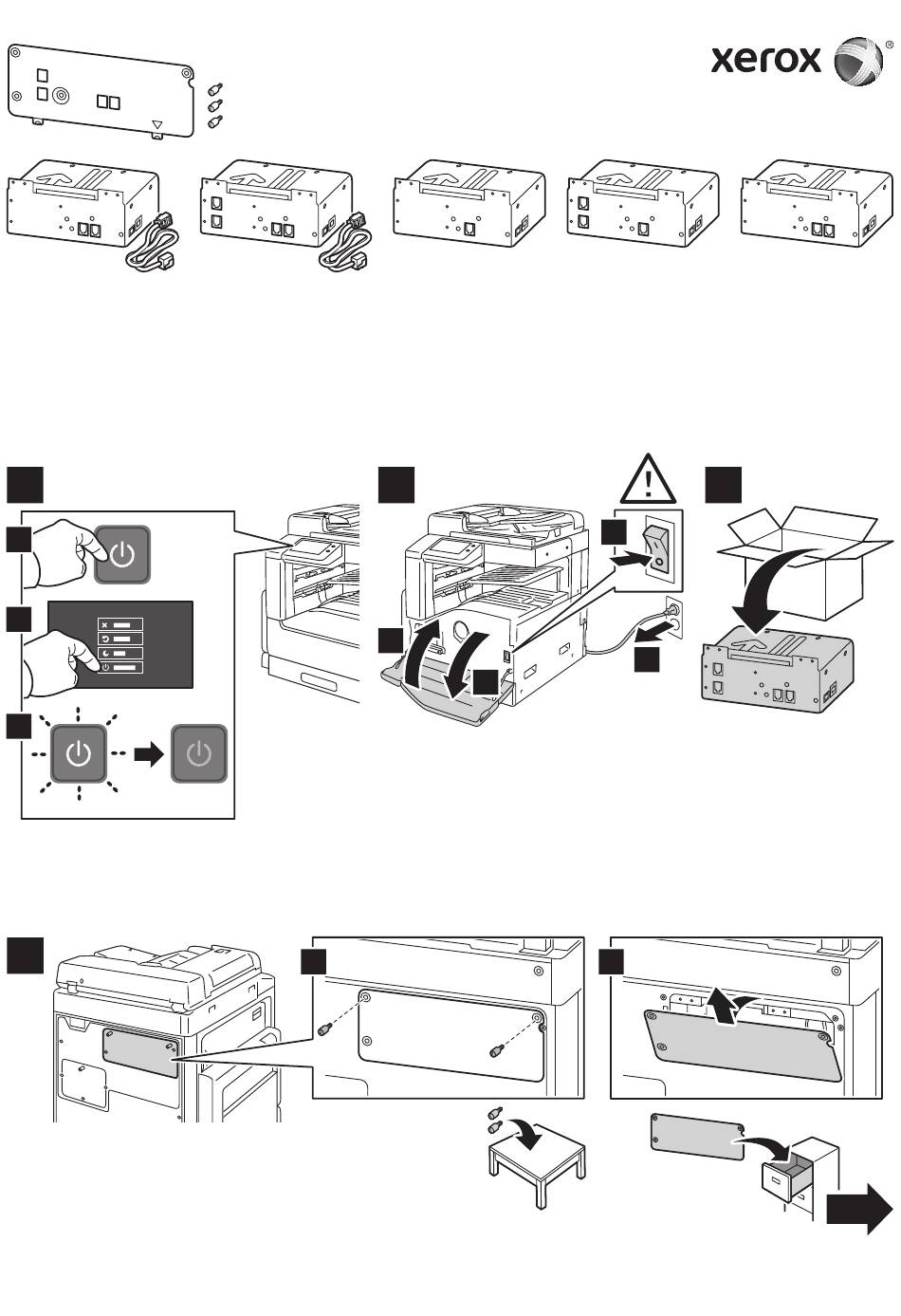 xerox ®