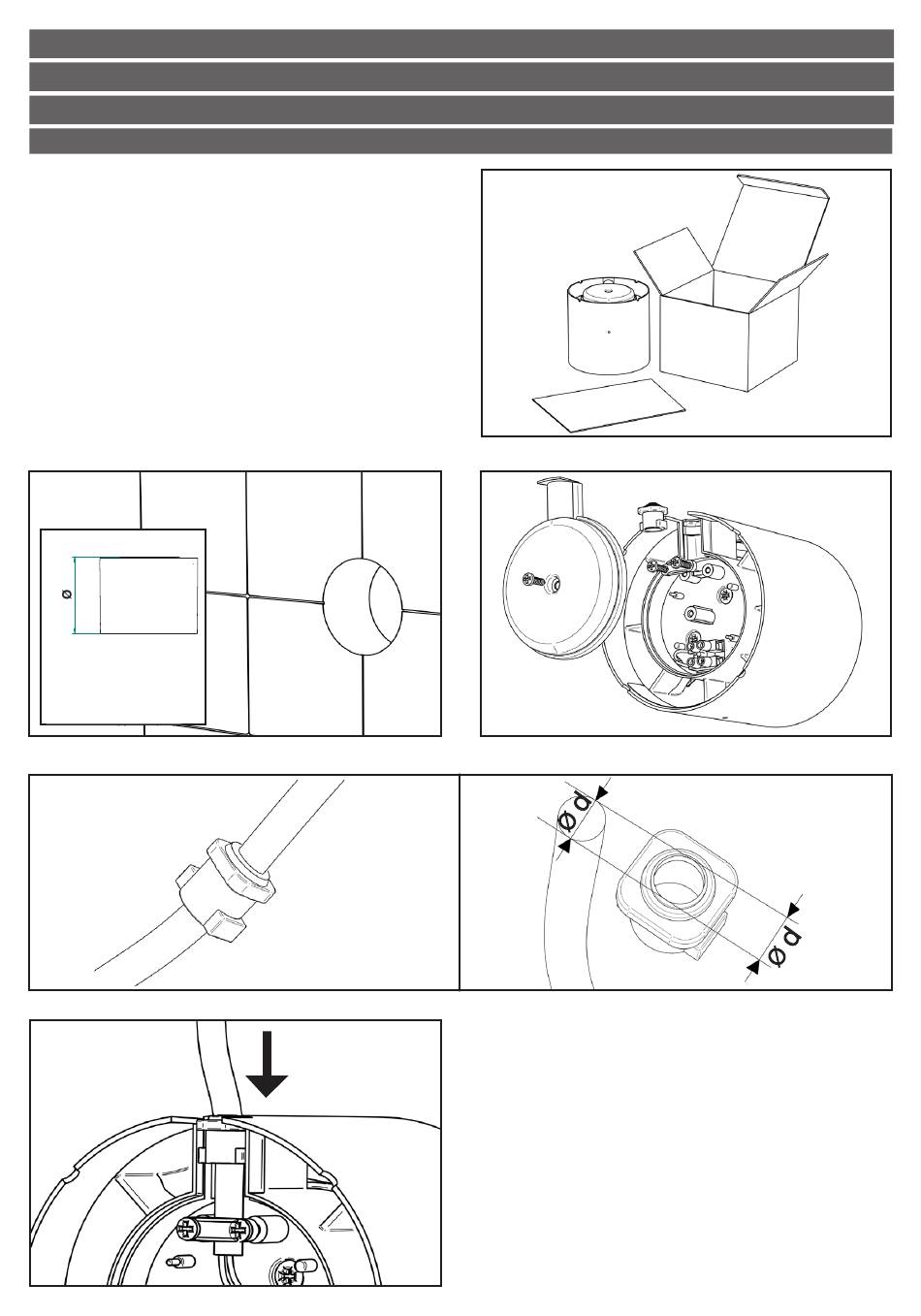 ø

ø d

ø d