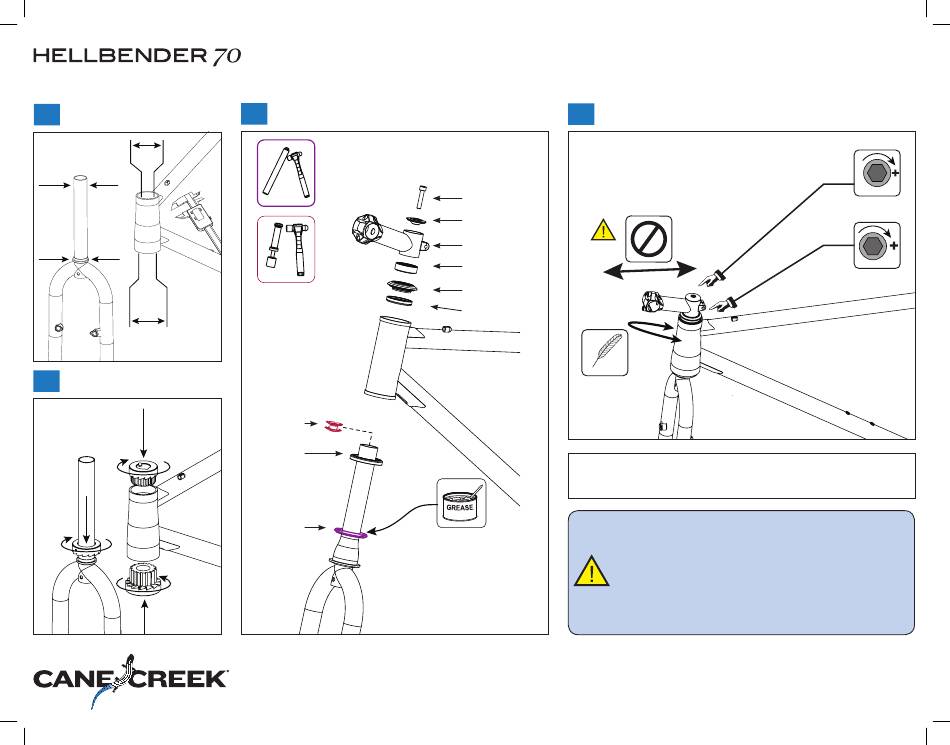 HELLBENDER 70

GREASE

CANE CREEK