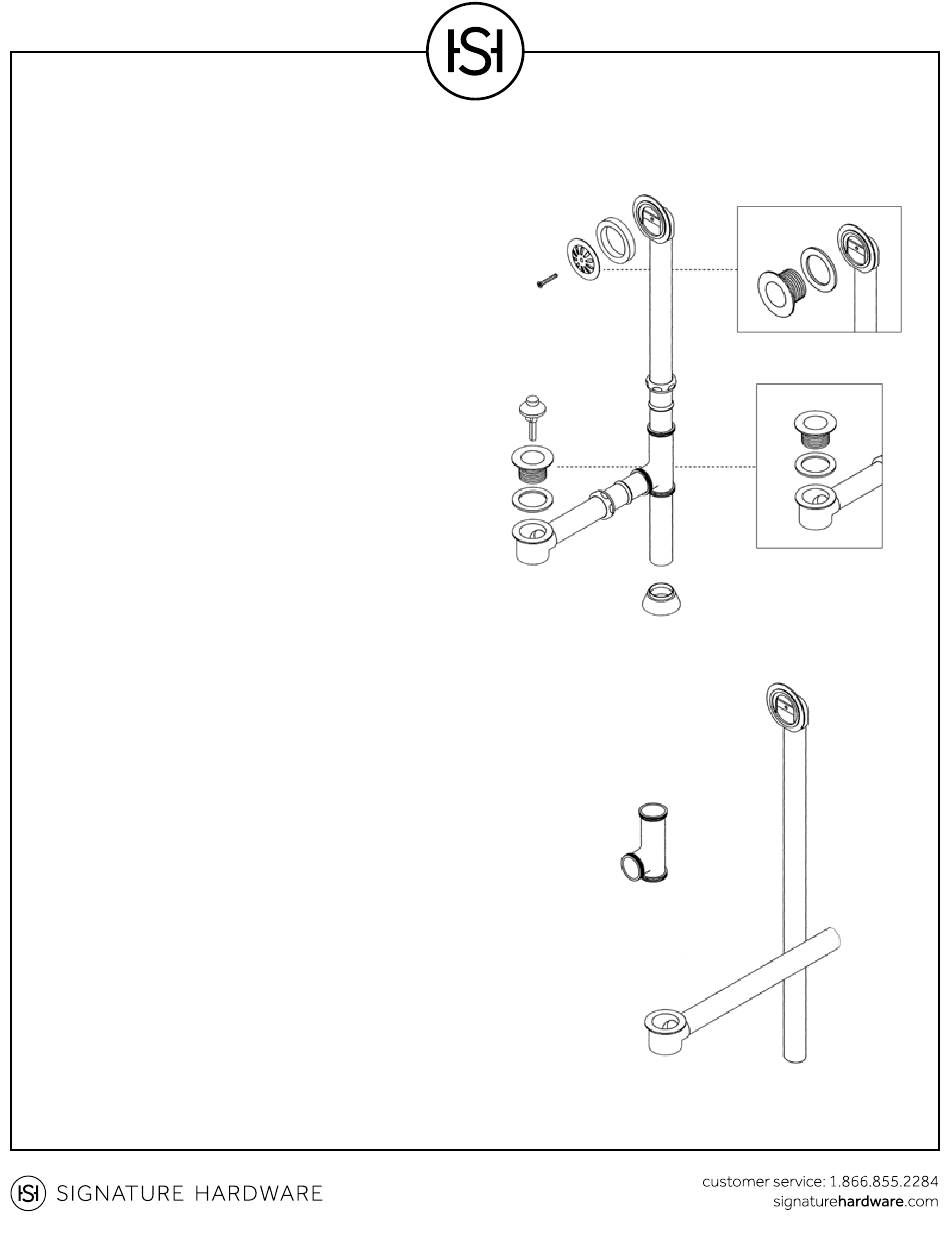 SH

SH SIGNATURE HARDWARE

customer service: 1.866.855.2284
signaturehardware.com