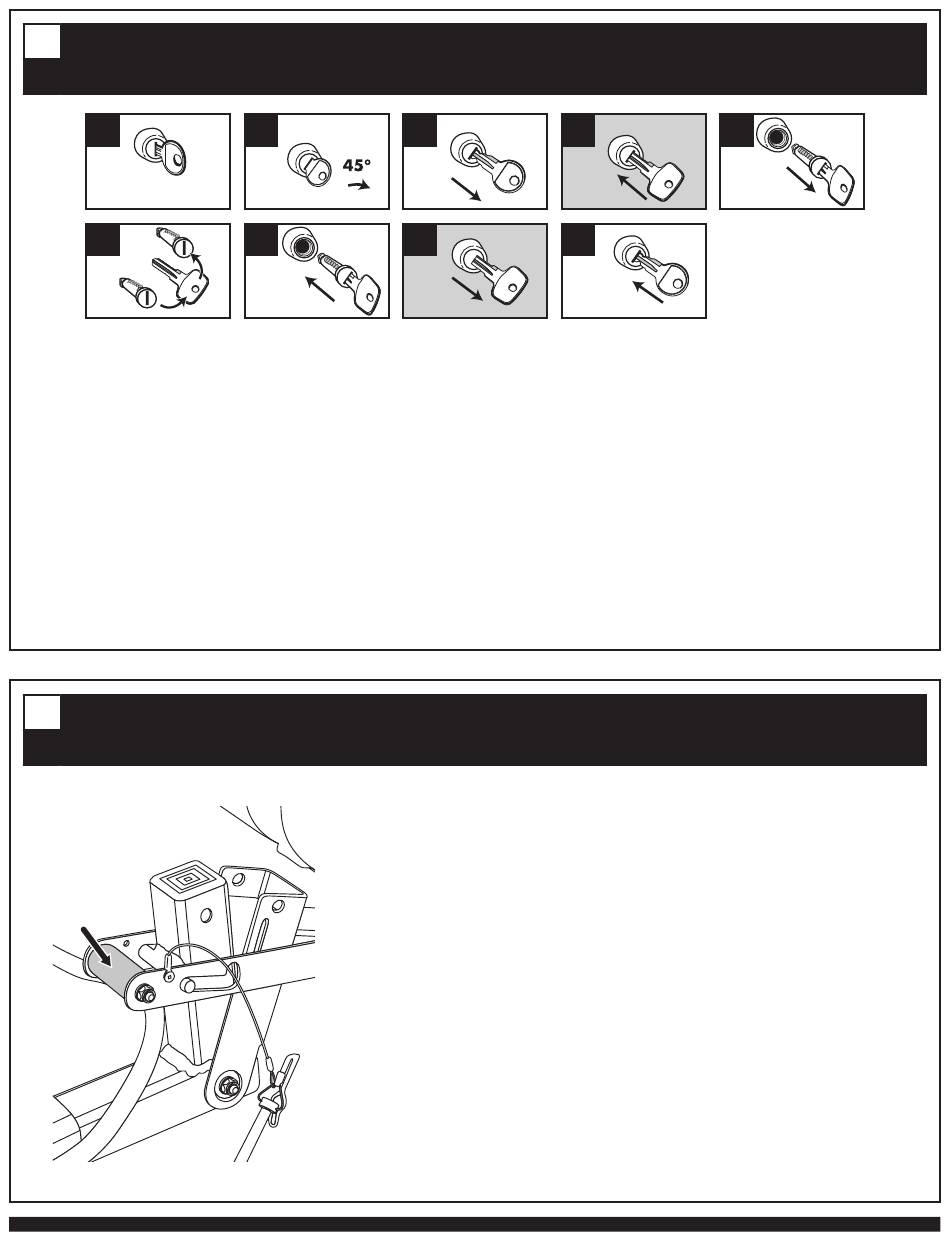 45°