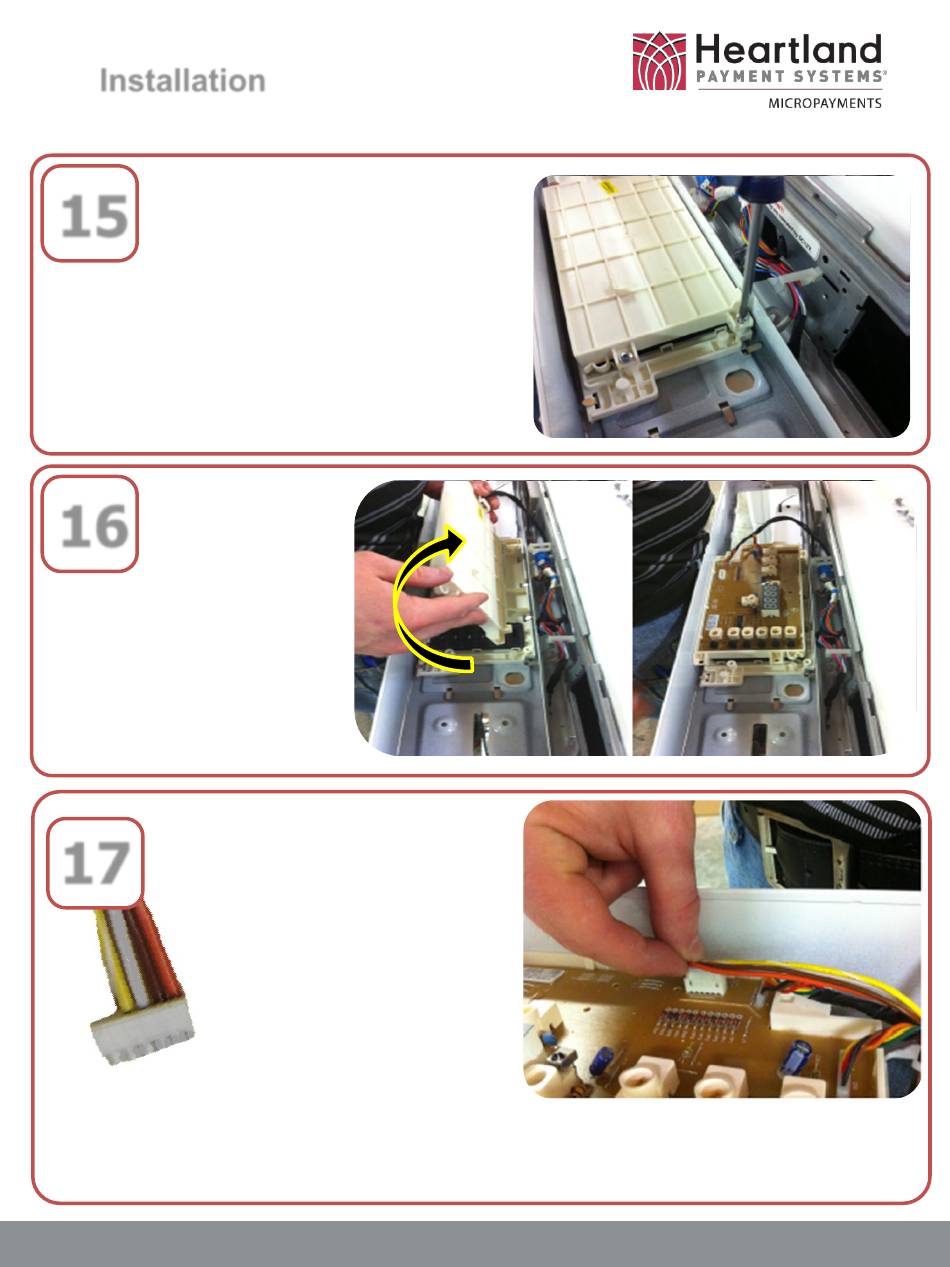 Installation

Heartland PAYMENT SYSTEMS® MICROPAYMENTS

15

16

17