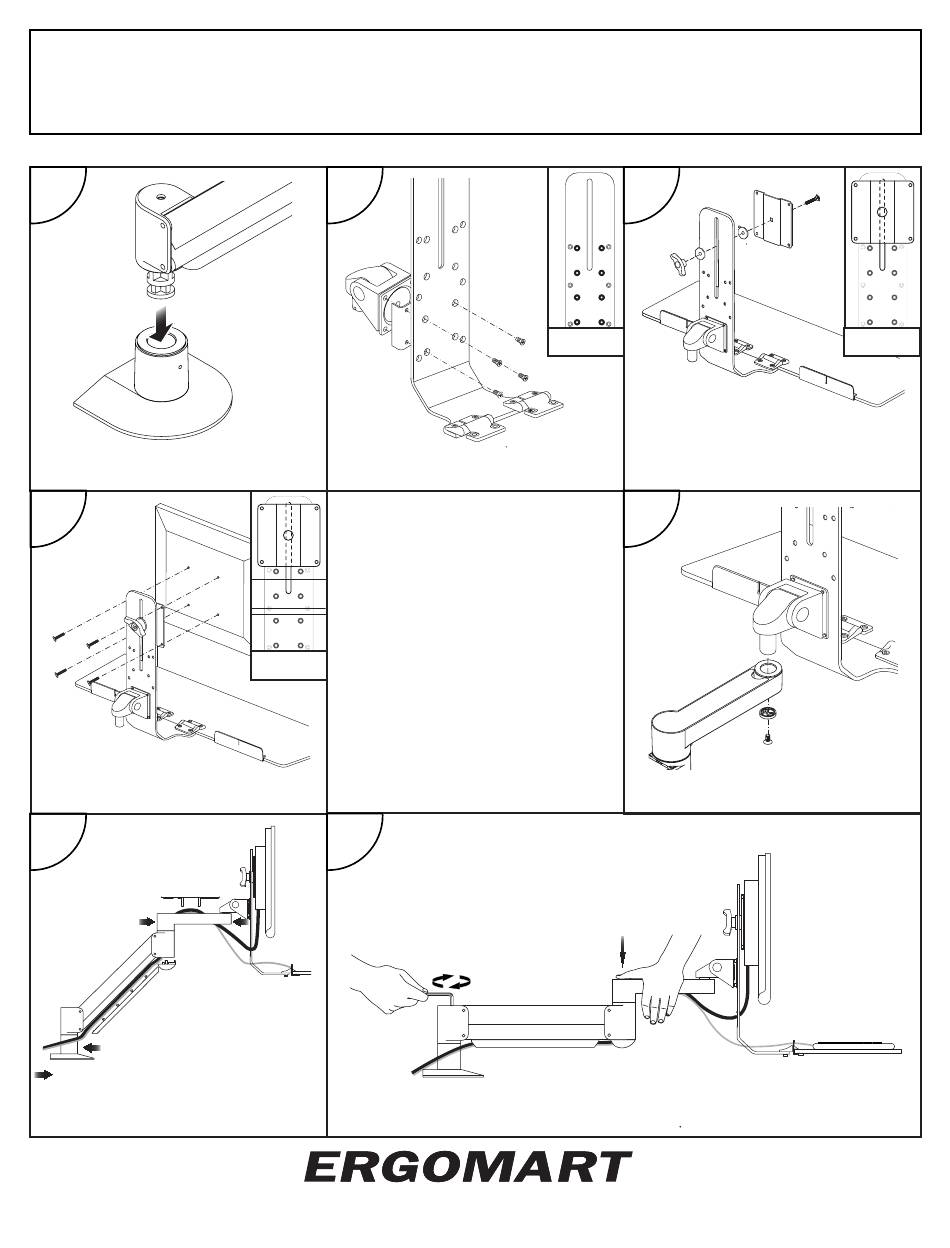 ERGOMART