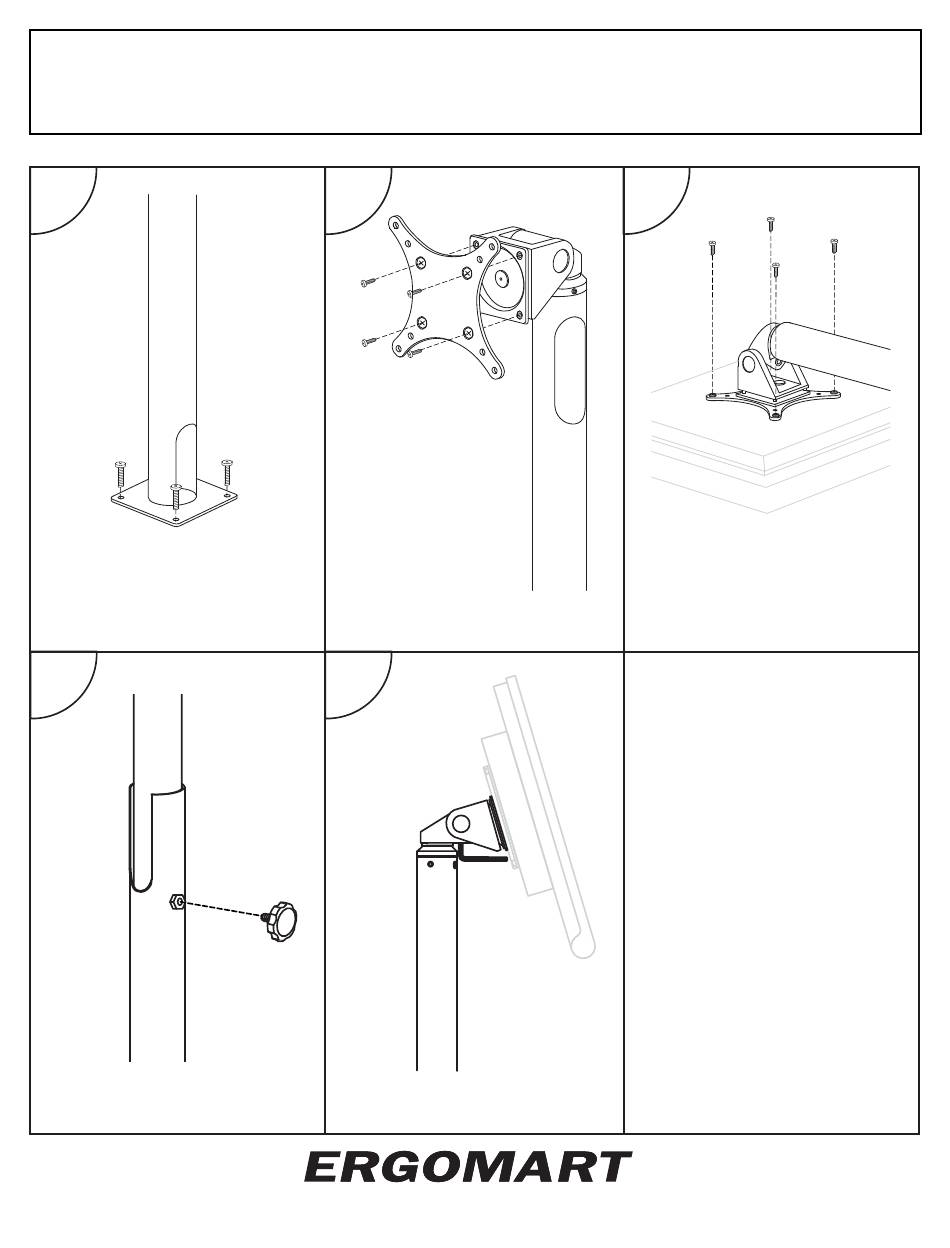 ERGOMART