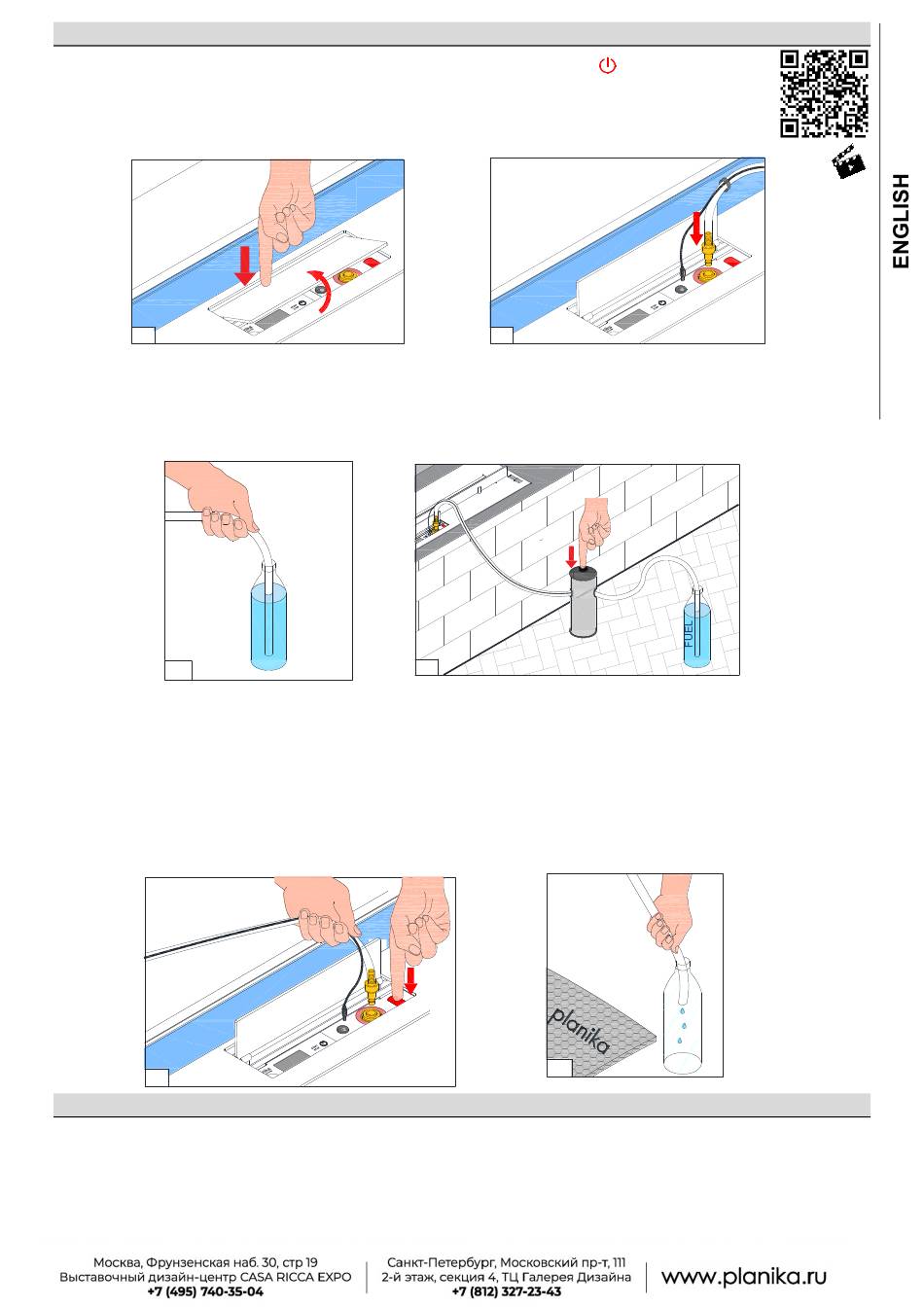 ENGLISH

FUEL

planika

Москва, Фрунзенская наб. 30, стр 19
Выставочный дизайн-центр CASA RICCA EXPO
+7 (495) 740-35-04

Санкт-Петербург, Московский пр-т, 111
2-й этаж, секция 4, ТЦ Галерея Дизайна
+7 (812) 327-23-43

www.planika.ru