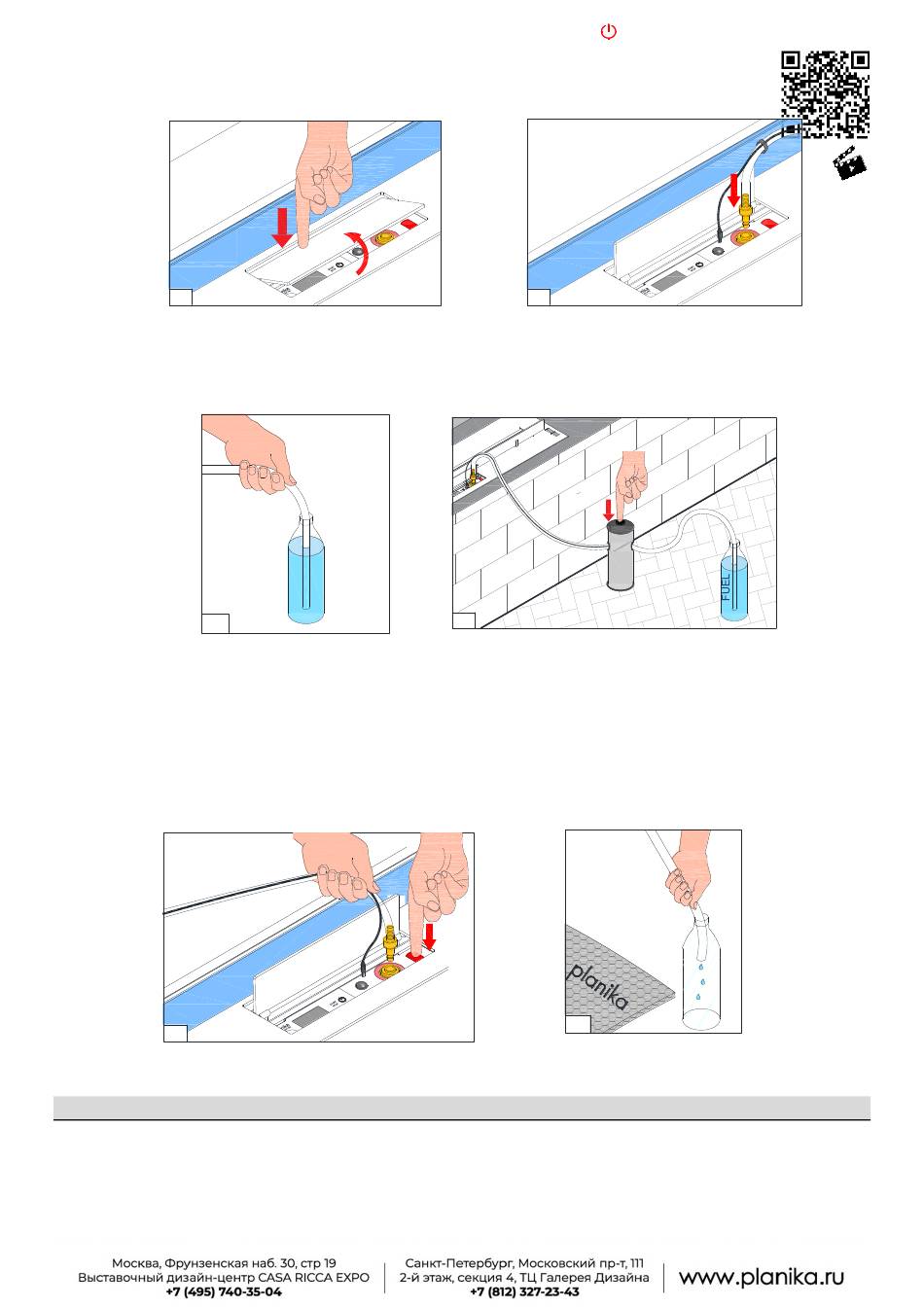 FUEL

planika

Москва, Фрунзенская наб. 30, стр 19
Выставочный дизайн-центр CASA RICCA EXPO
+7 (495) 740-35-04

Санкт-Петербург, Московский пр-т, 111
2-й этаж, секция 4, ТЦ Галерея Дизайна
+7 (812) 327-23-43

www.planika.ru