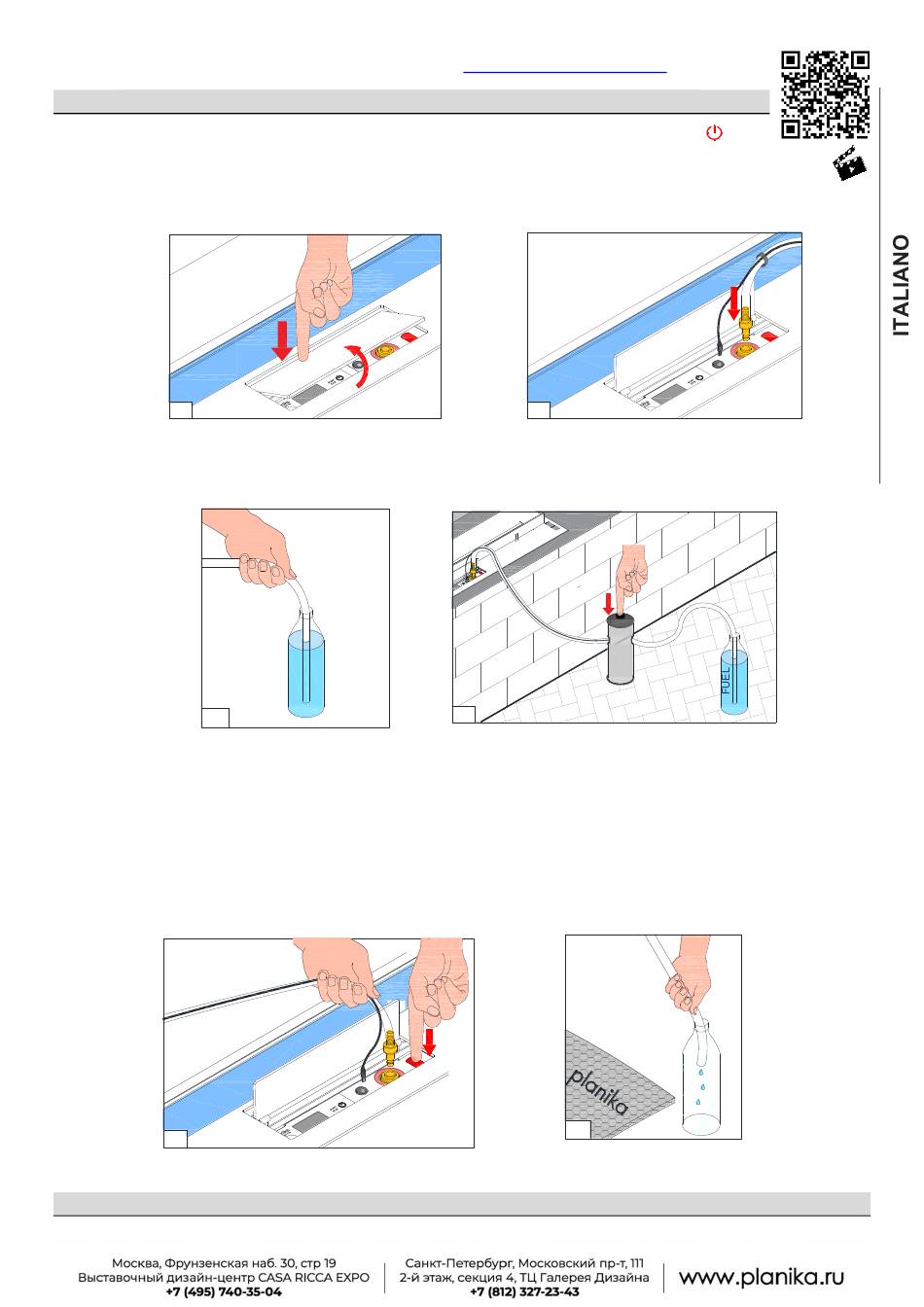 ITALIANO

FUEL

planika

Москва, Фрунзенская наб. 30, стр 19
Выставочный дизайн-центр CASA RICCA EXPO
+7 (495) 740-35-04

Санкт-Петербург, Московский пр-т, 111
2-й этаж, секция 4, ТЦ Галерея Дизайна
+7 (812) 327-23-43

www.planika.ru