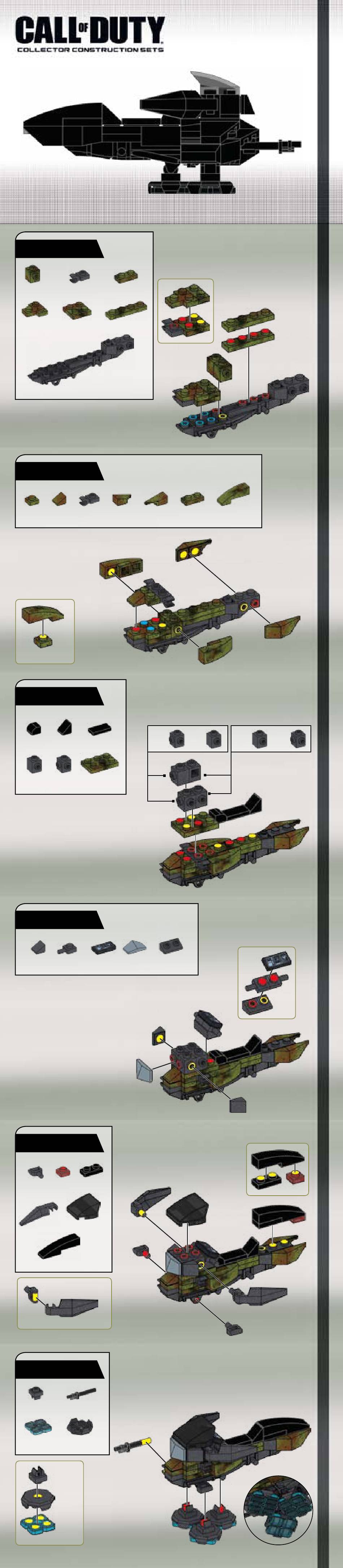 CALL OF DUTY
COLLECTOR CONSTRUCTION SETS