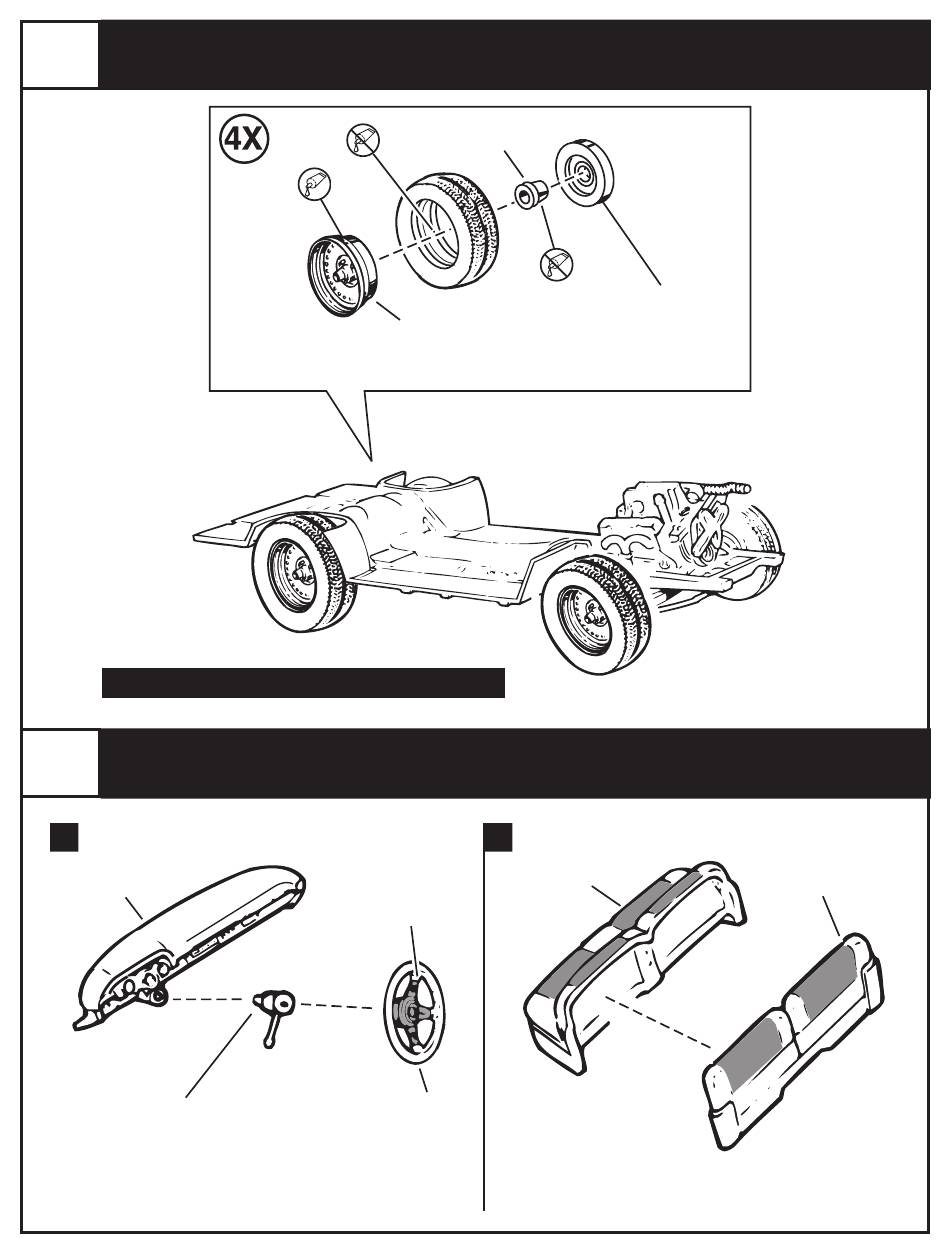 4X