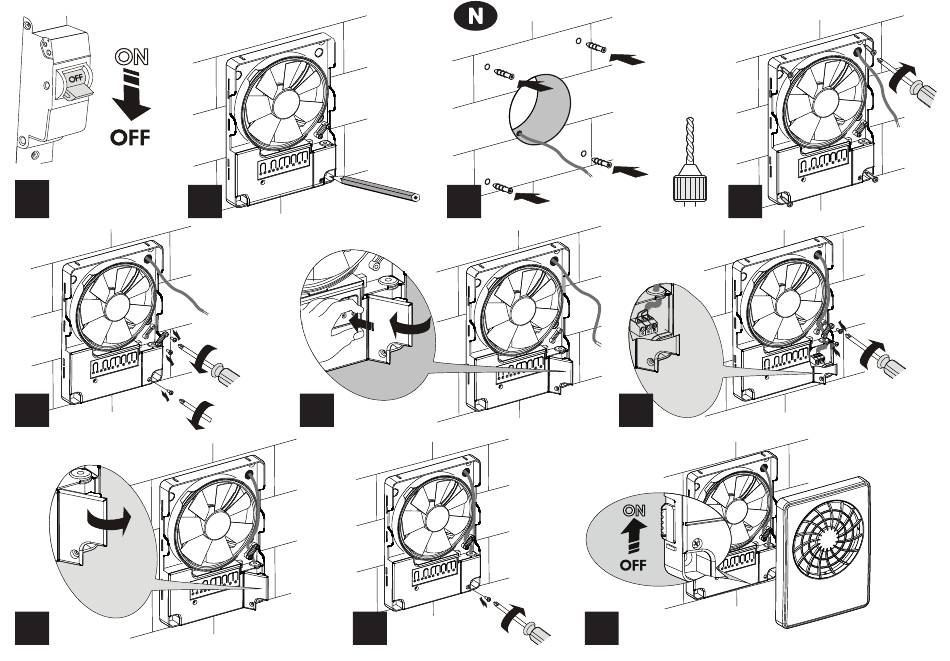 OFF
ON
OFF
N
ON
OFF