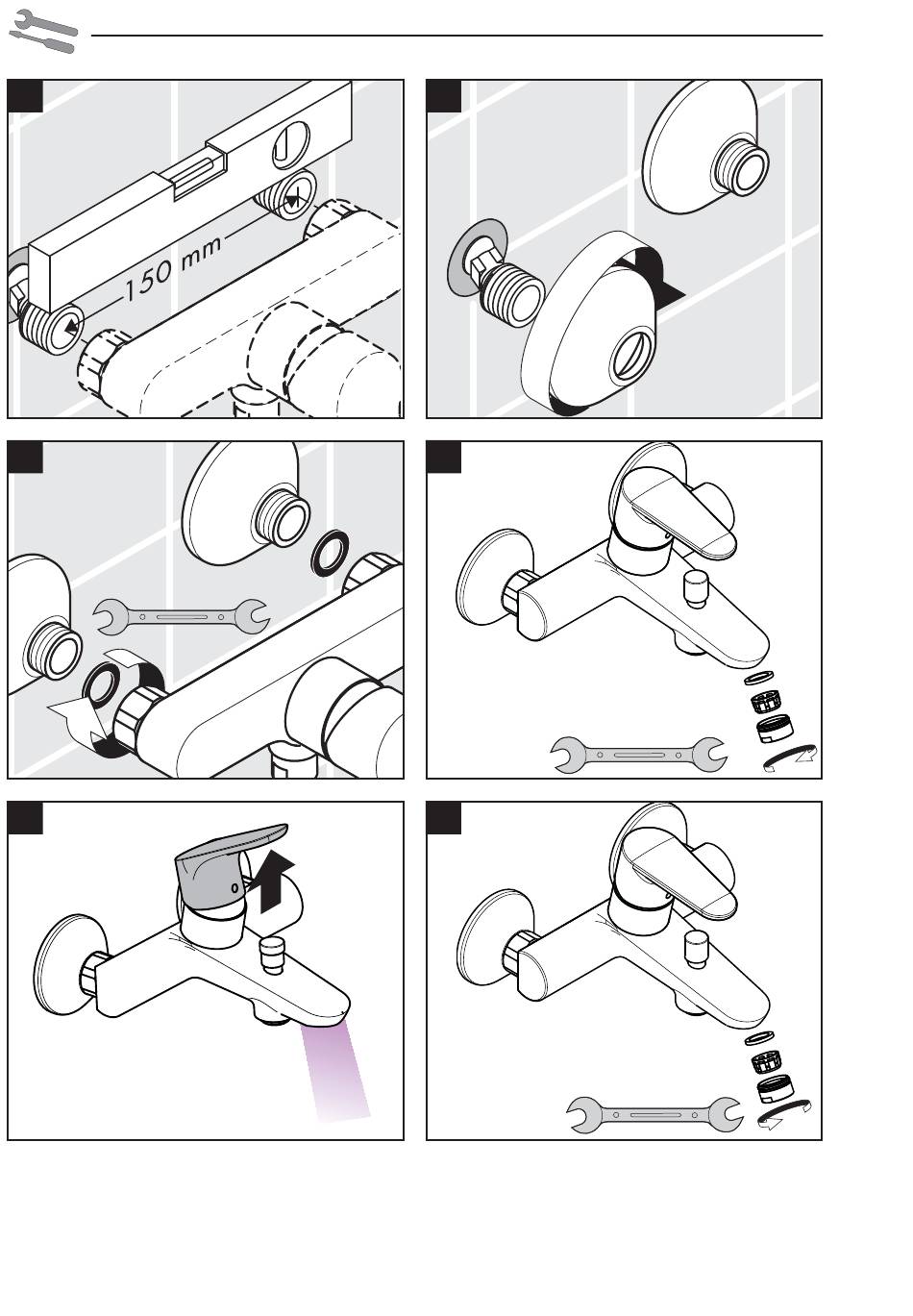 150 mm