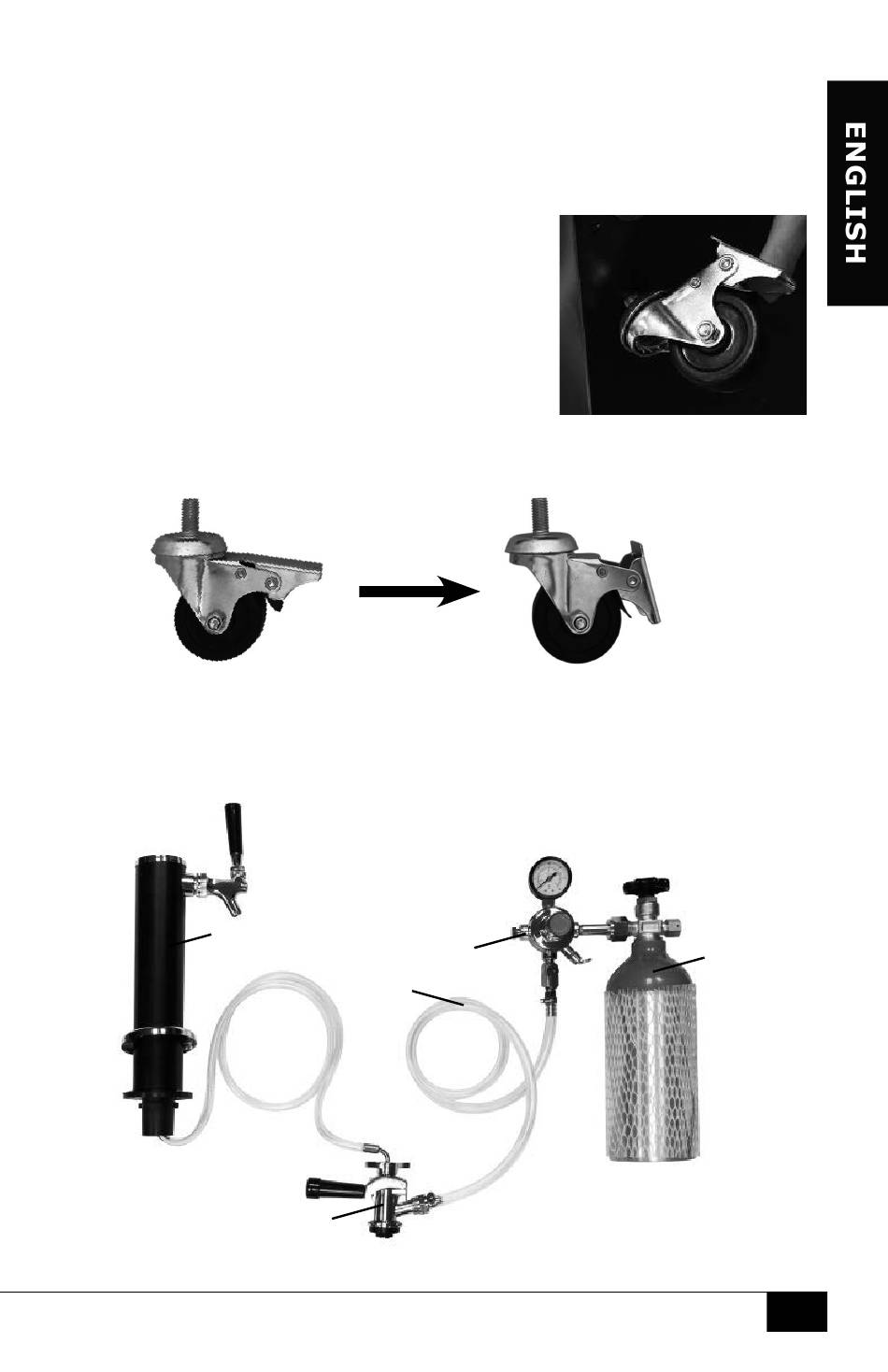 ENGLISH