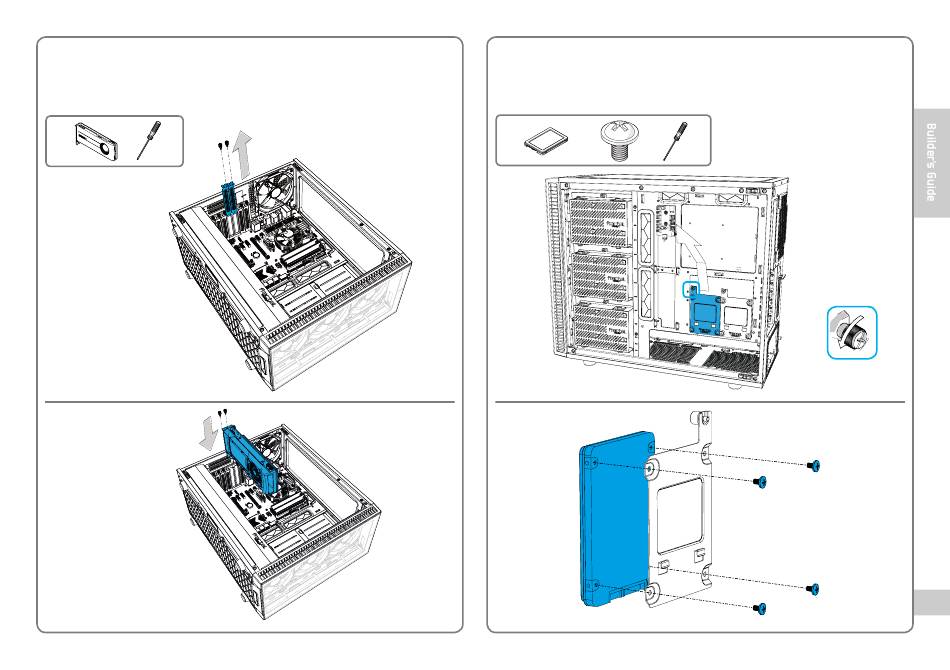 Builder's Guide