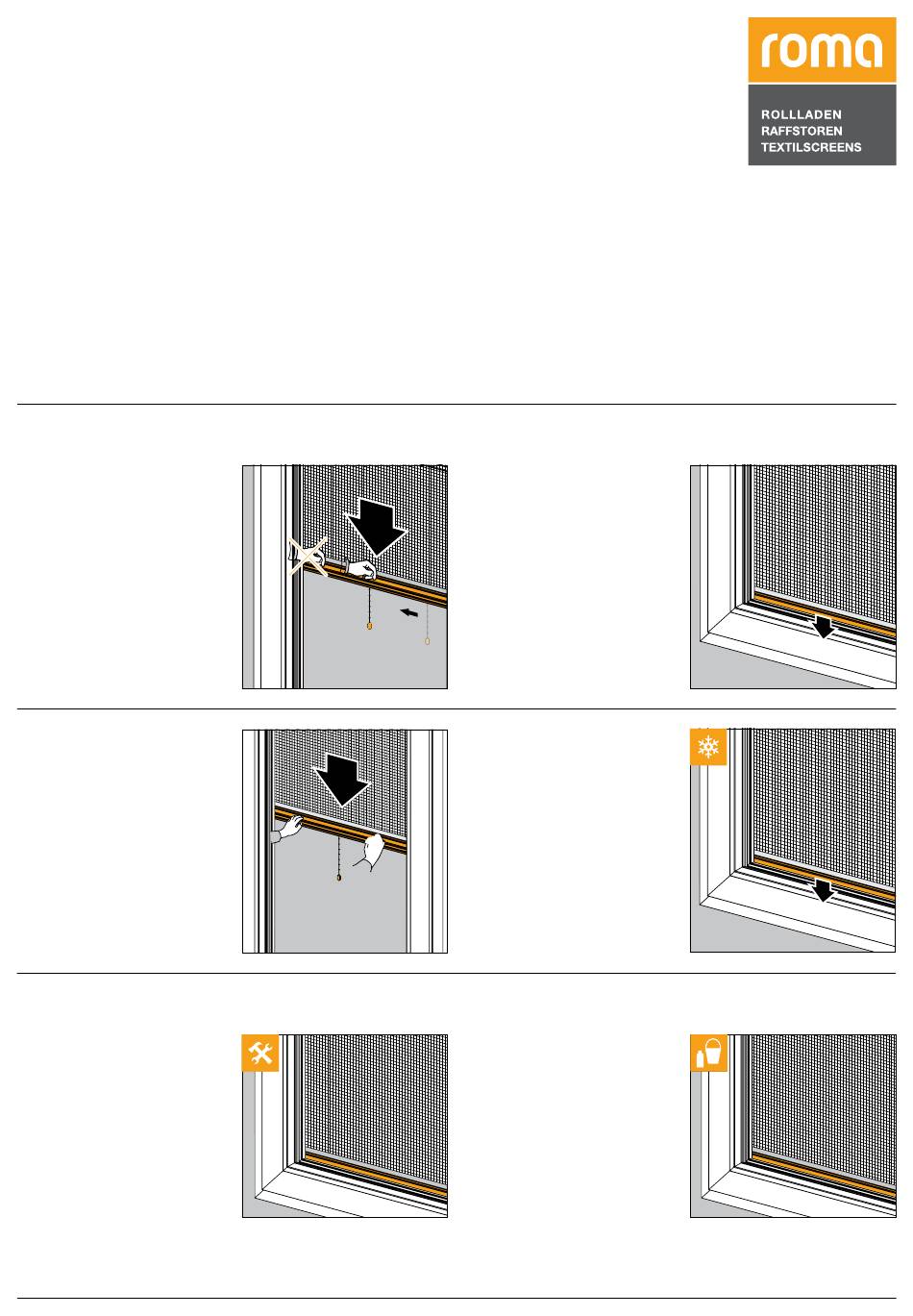 roma

ROLLLADEN
RAFFSTOREN
TEXTILSCREENS