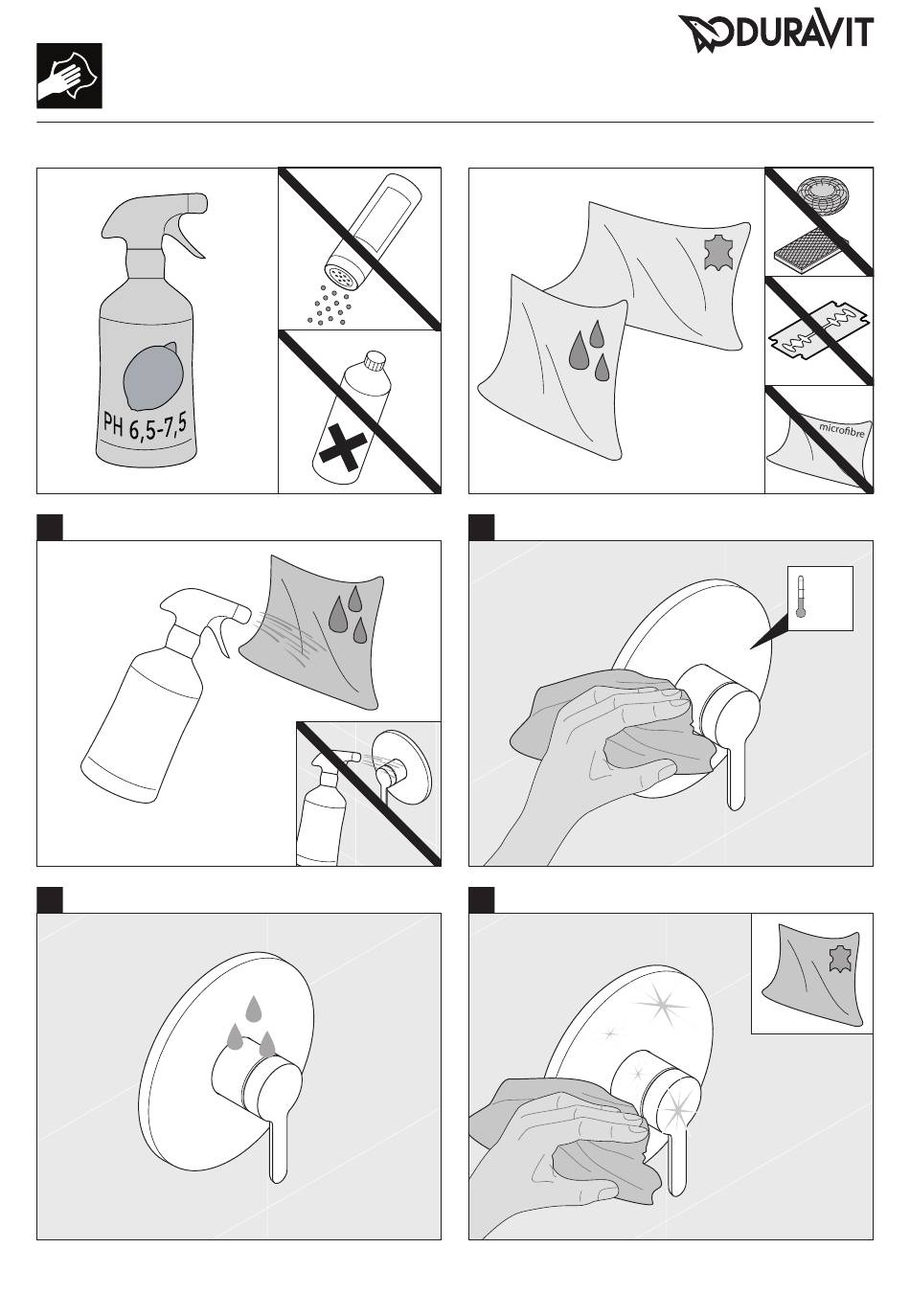 DURAVIT

PH 6,5-7,5

microfibre