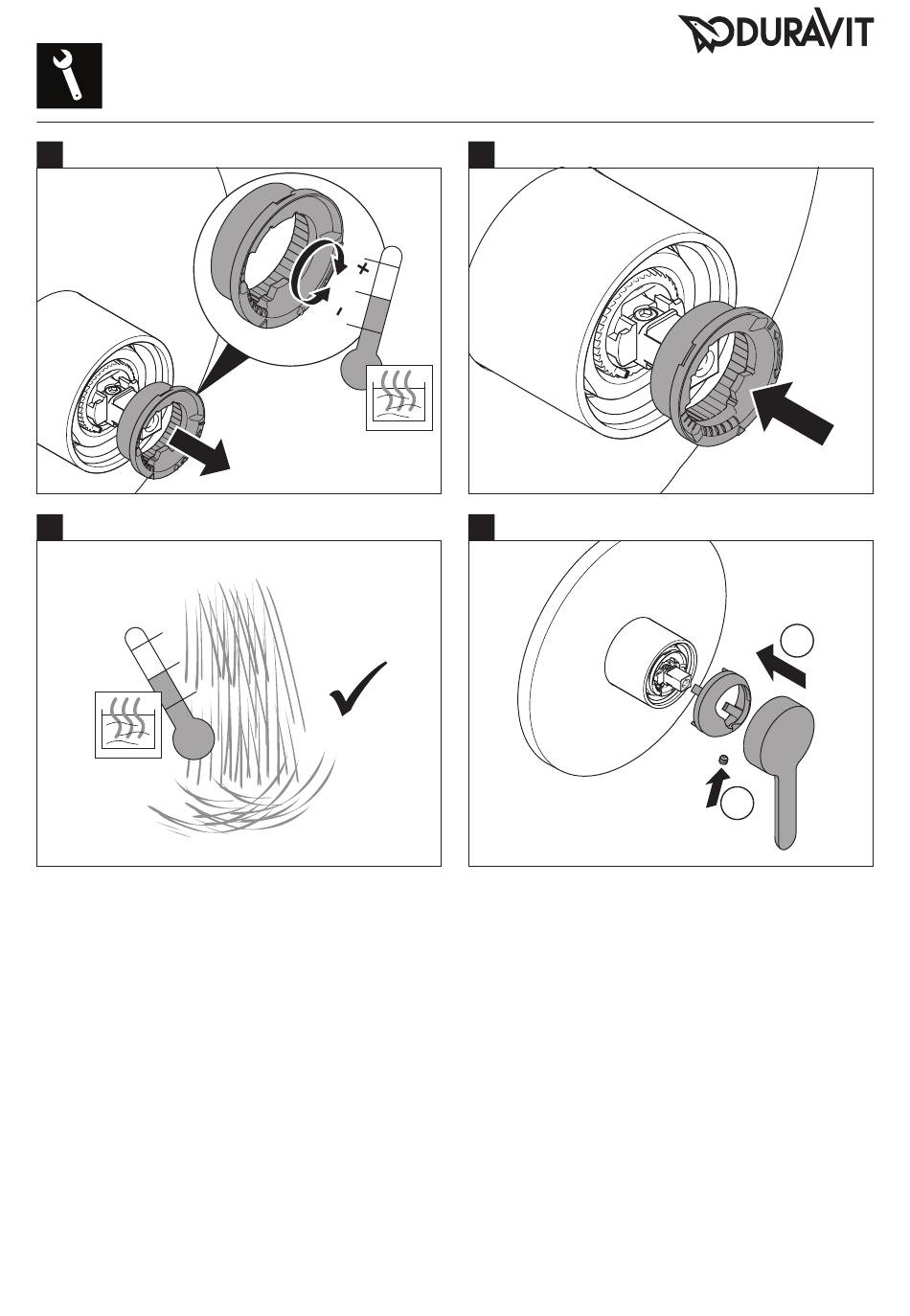 DURAVIT

+
-