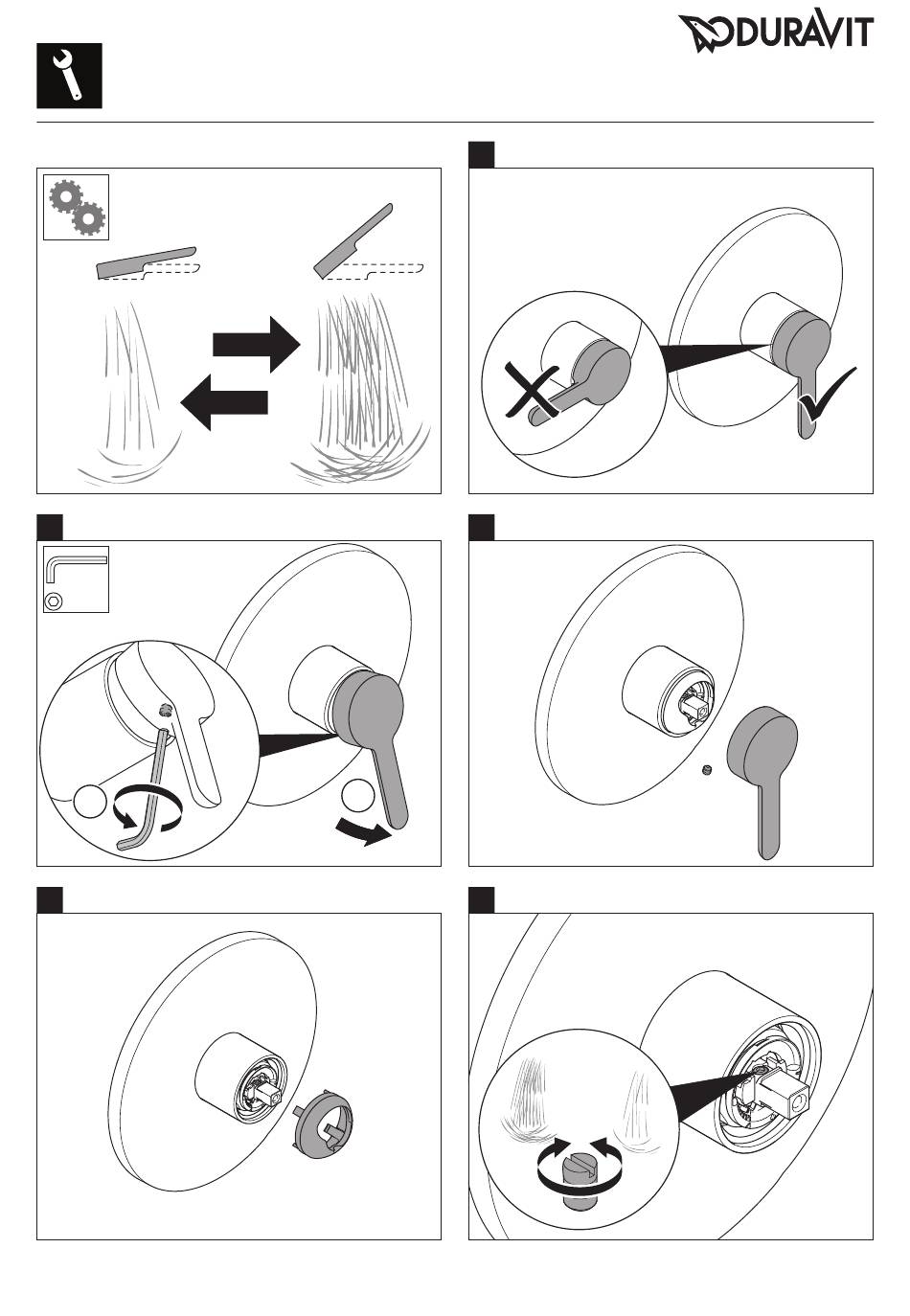 DURAVIT