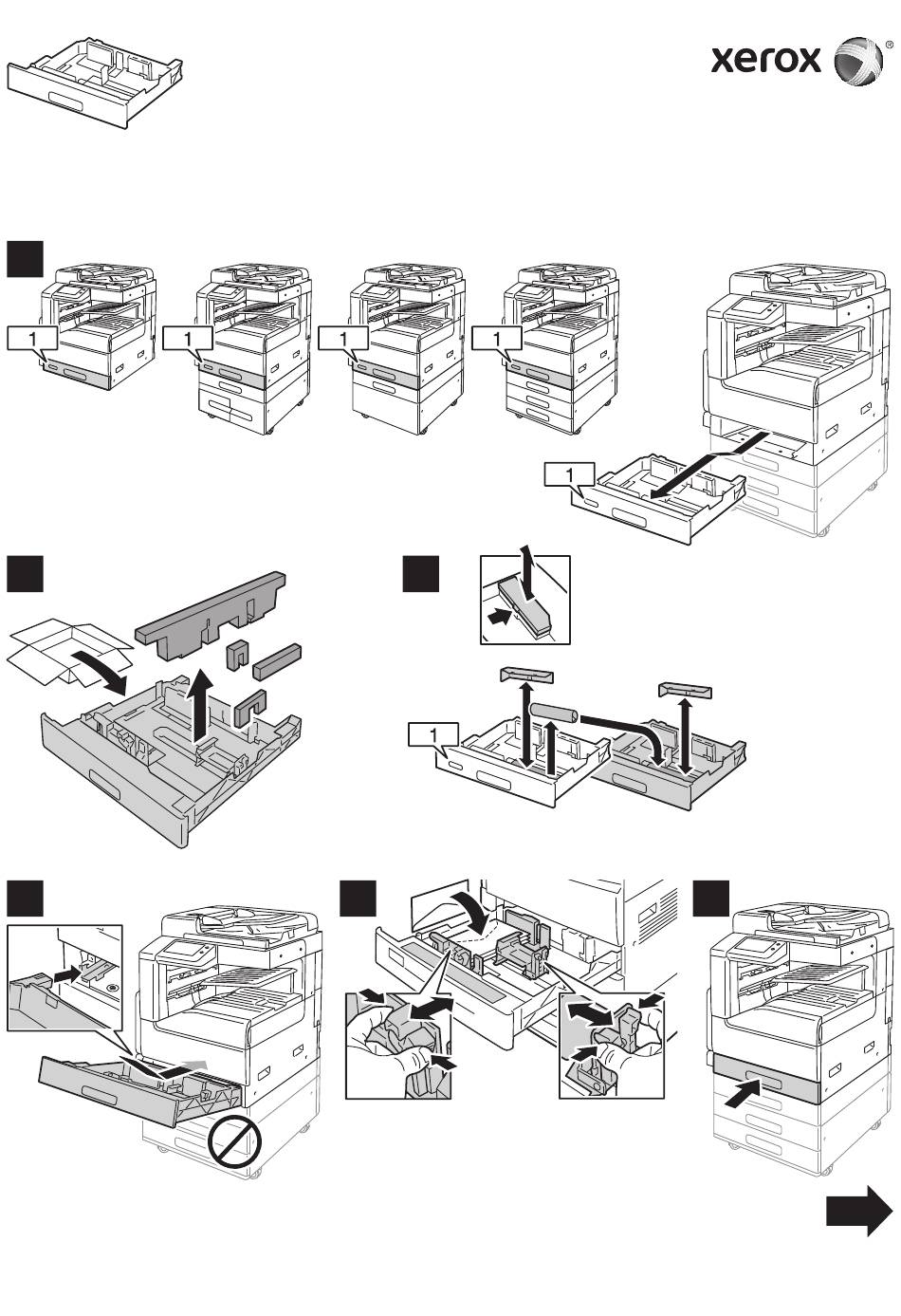 xerox

1

1

1

1

1

1