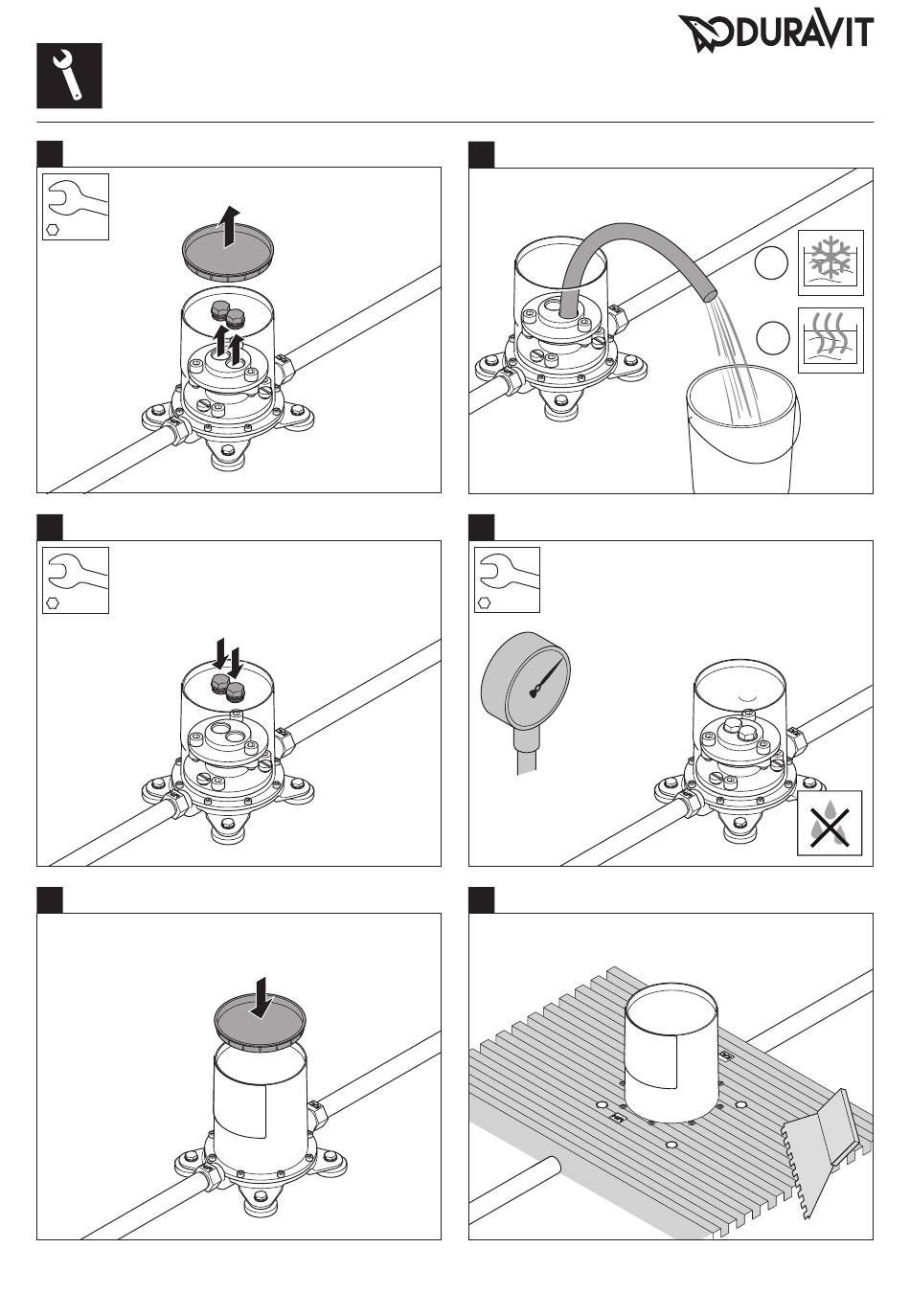 DURAVIT