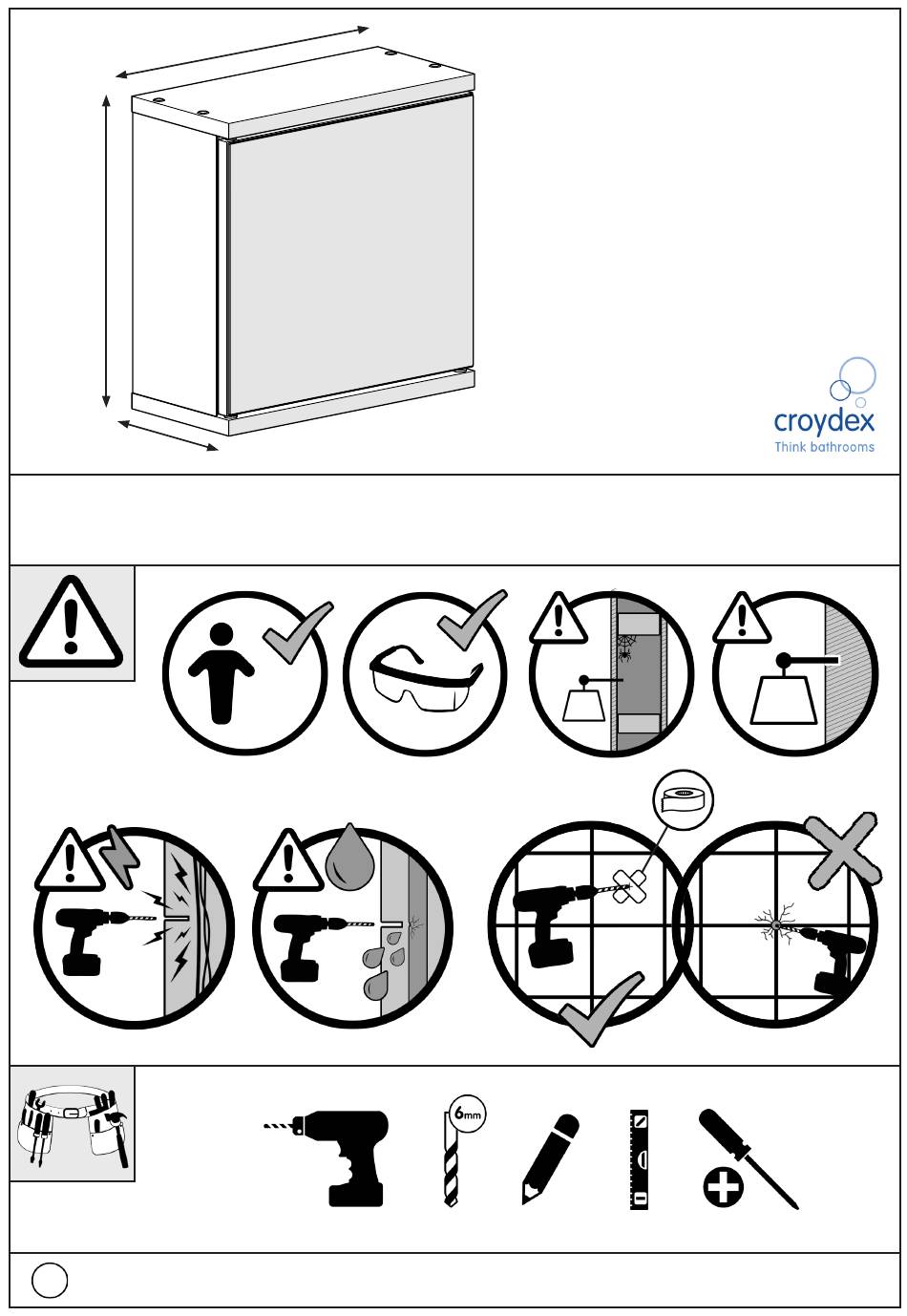 croydex
Think bathrooms

6mm