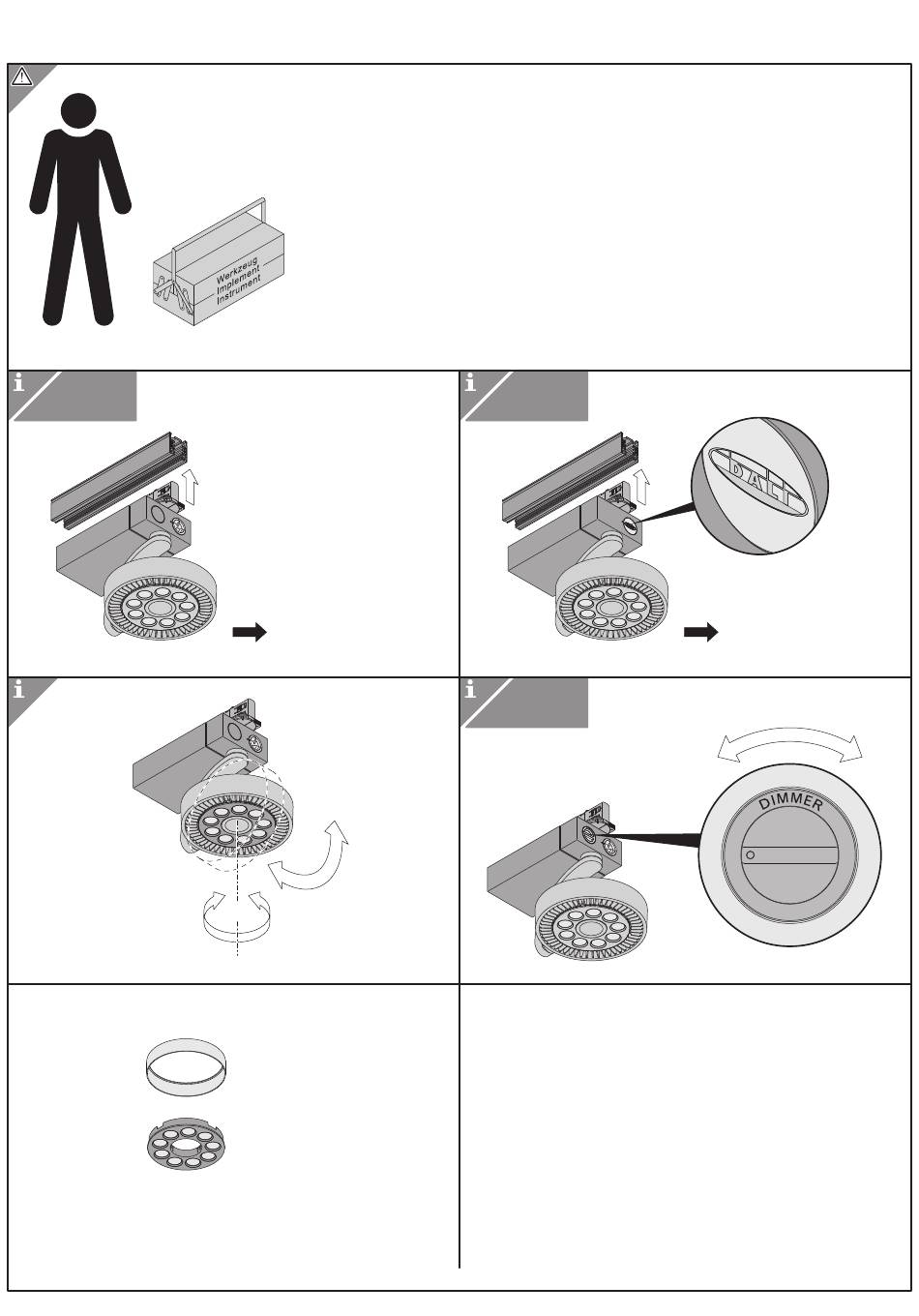 Werkzeug
Implement
Instrument

i

i

DALI

i

i

DIMMER