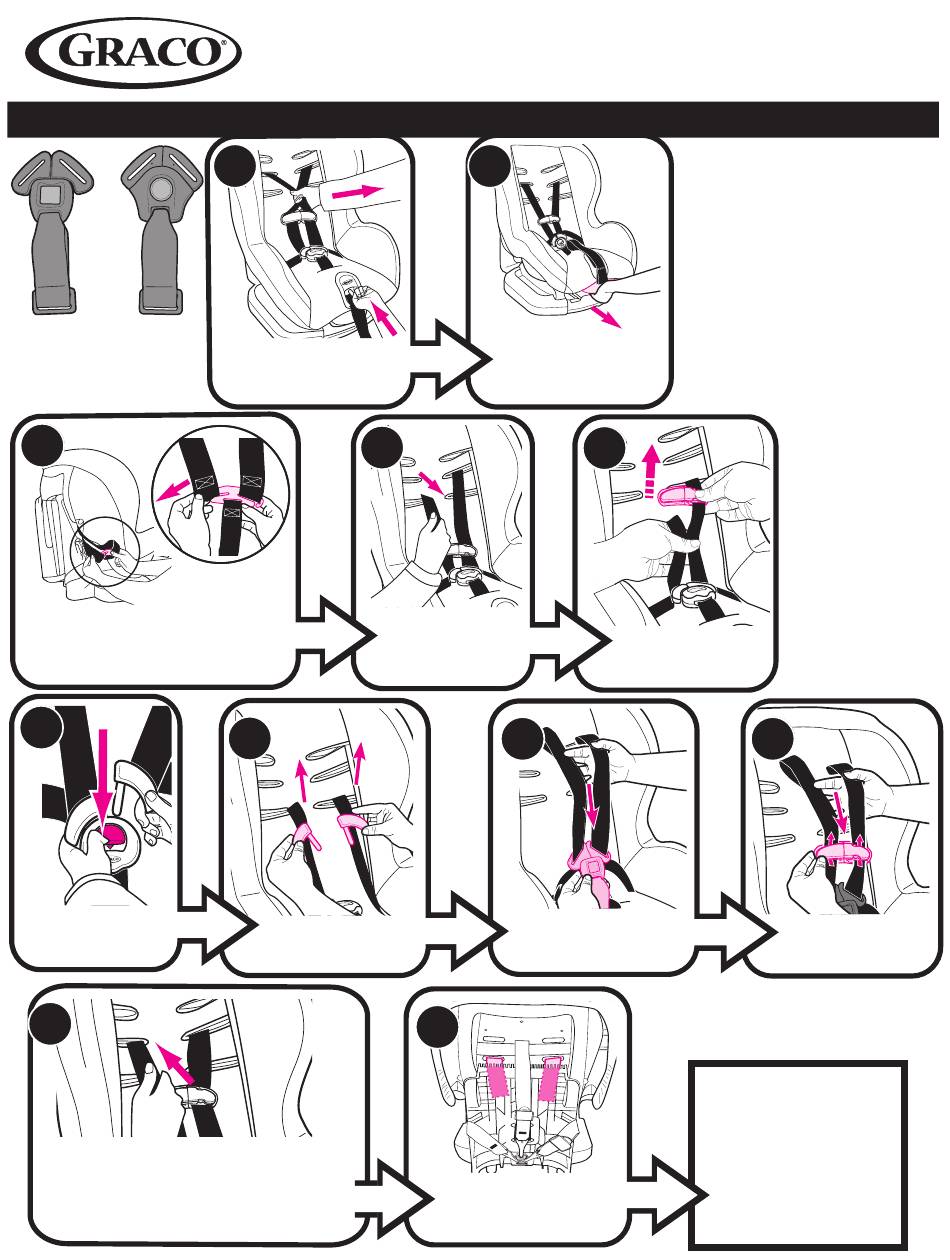 GRACO®