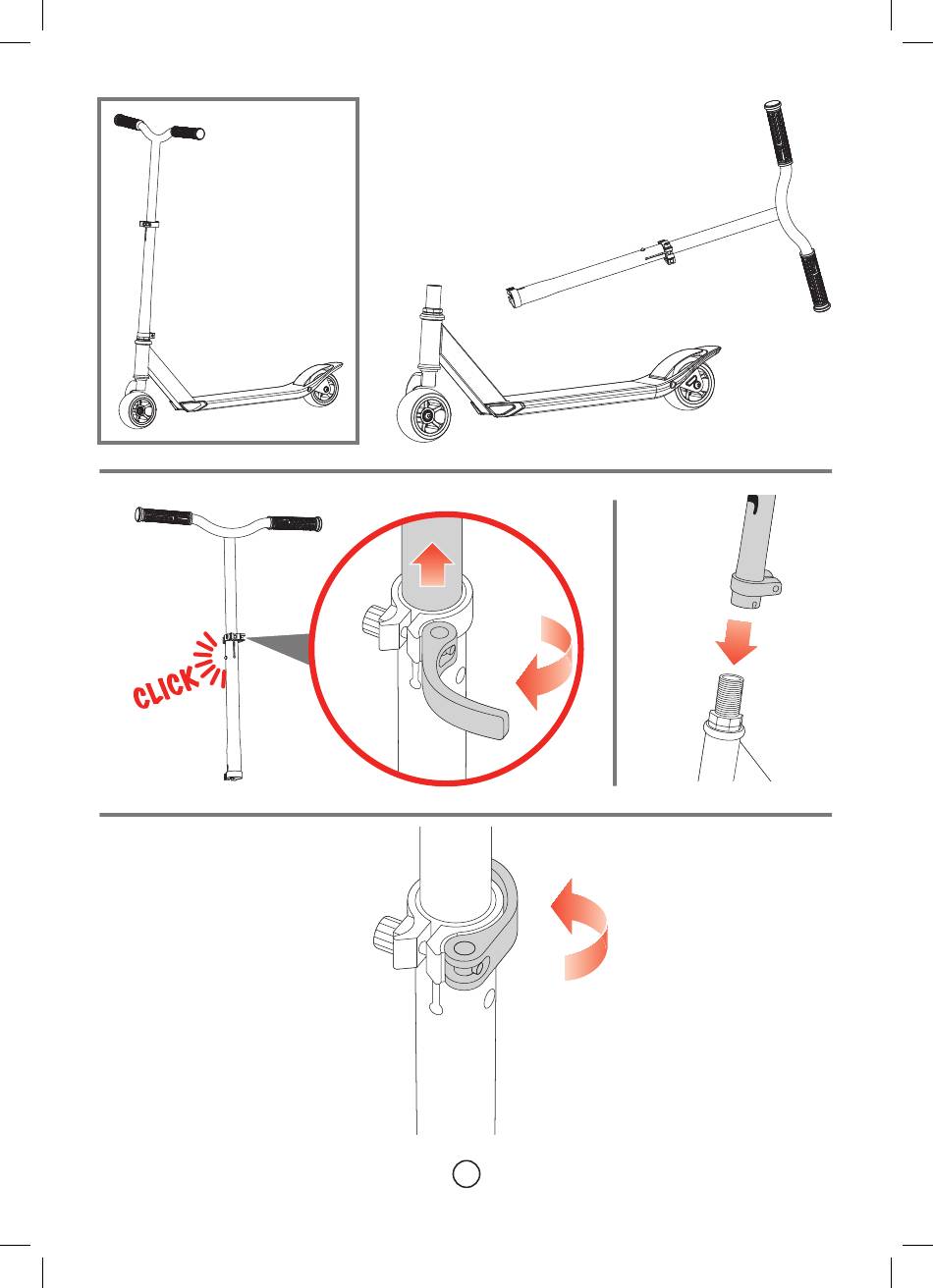 CLICK